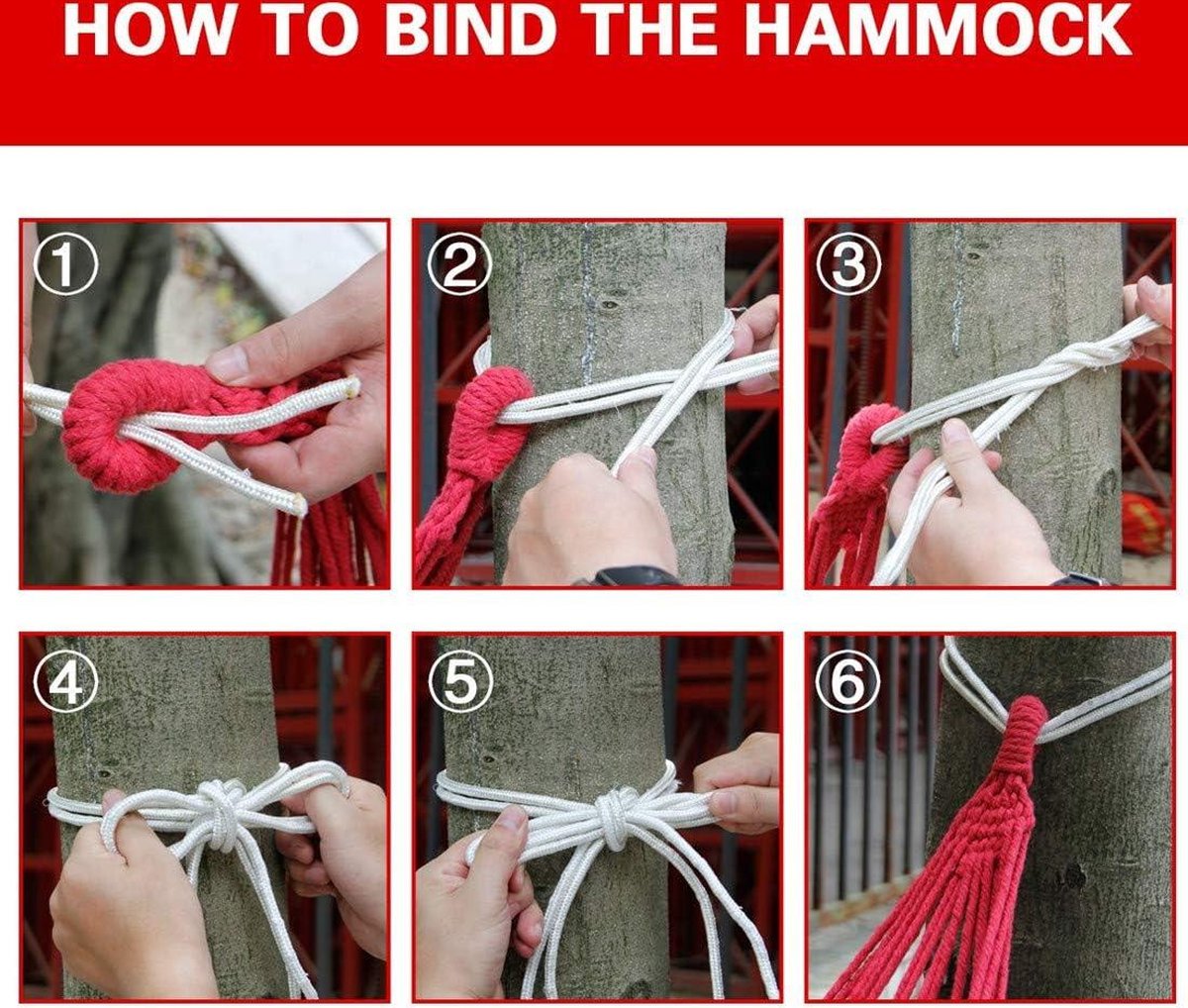 HOW TO BIND THE HAMMOCK

①

②

③

④

⑤

⑥