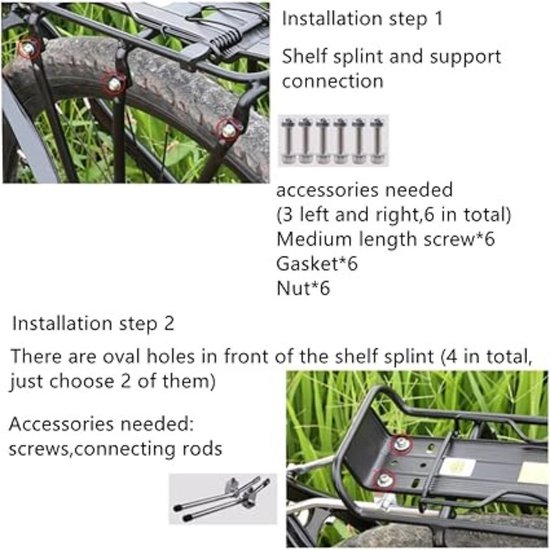 Installation step 1

Shelf splint and support connection

accessories needed
(3 left and right,6 in total)
Medium length screw*6
Gasket*6
Nut*6

Installation step 2

There are oval holes in front of the shelf splint (4 in total, just choose 2 of them)

Accessories needed:
screws,connecting rods