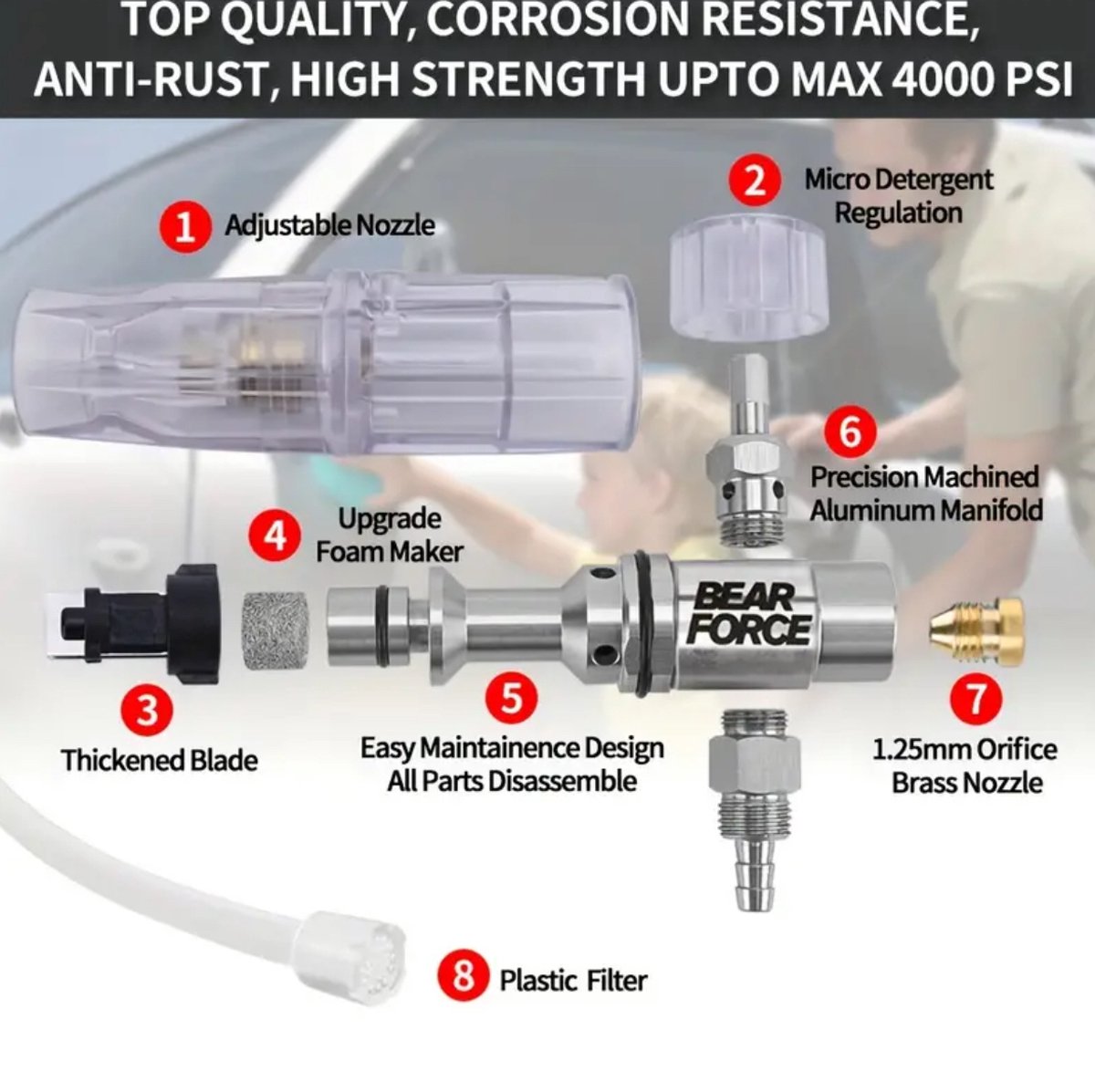 TOP QUALITY, CORROSION RESISTANCE, ANTI-RUST, HIGH STRENGTH UPTO MAX 4000 PSI

1 Adjustable Nozzle

2 Micro Detergent Regulation

6 Precision Machined Aluminum Manifold

4 Upgrade Foam Maker

BEAR FORCE

3 Thickened Blade

5 Easy Maintainence Design All Parts Disassemble

7 1.25mm Orifice Brass Nozzle

8 Plastic Filter