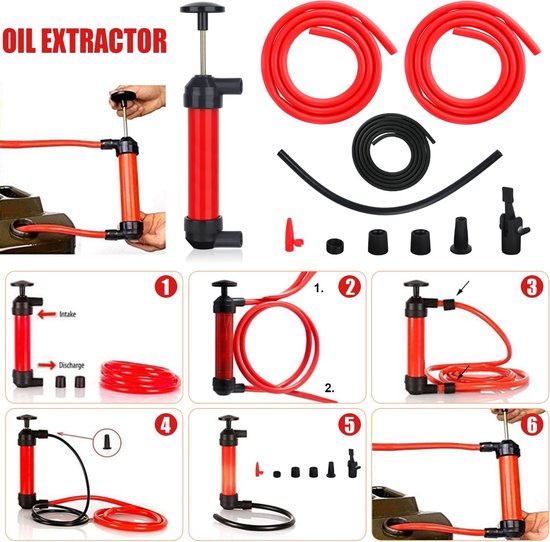 OIL EXTRACTOR

1
Intake
Discharge

2
1.
2.

3

4

5

6