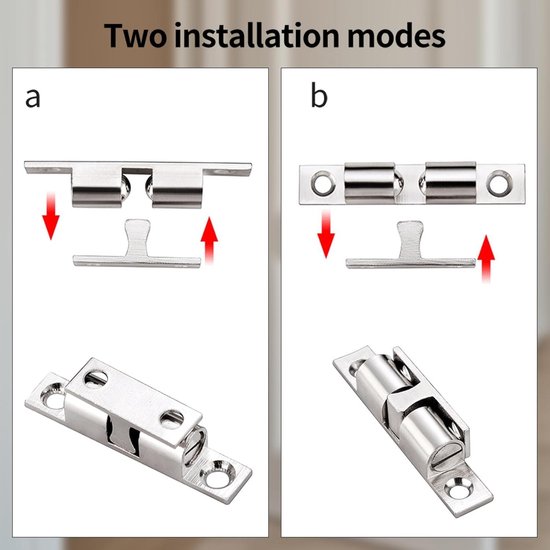 Two installation modes

a

b