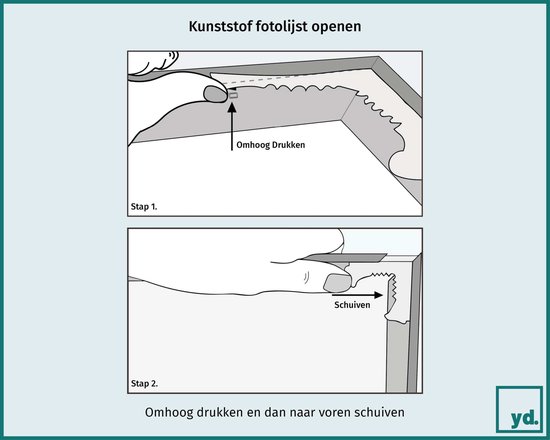 Kunststof fotolijst openen

Omhoog Drukken

Stap 1.

Schuiven

Stap 2.

Omhoog drukken en dan naar voren schuiven

yd.