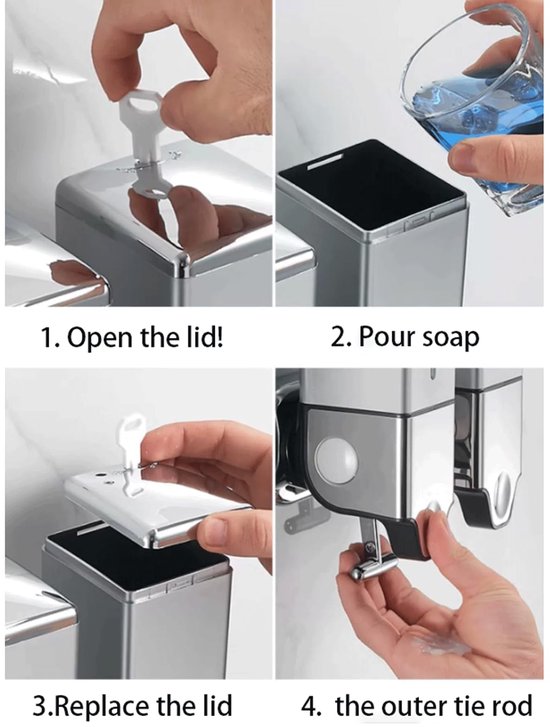 1. Open the lid!

2. Pour soap

3.Replace the lid

4. the outer tie rod