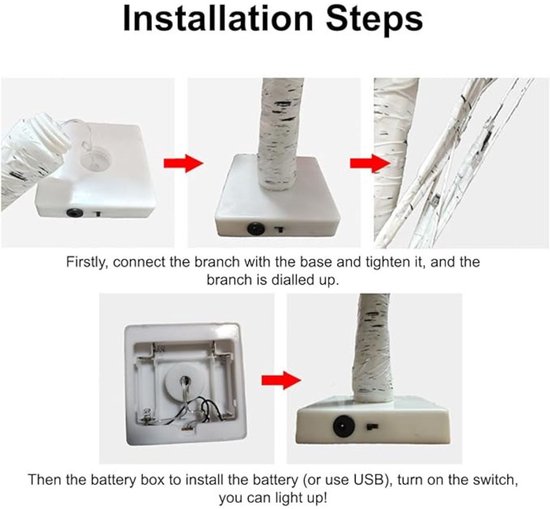 Installation Steps

Firstly, connect the branch with the base and tighten it, and the branch is dialled up.

Then the battery box to install the battery (or use USB), turn on the switch, you can light up!