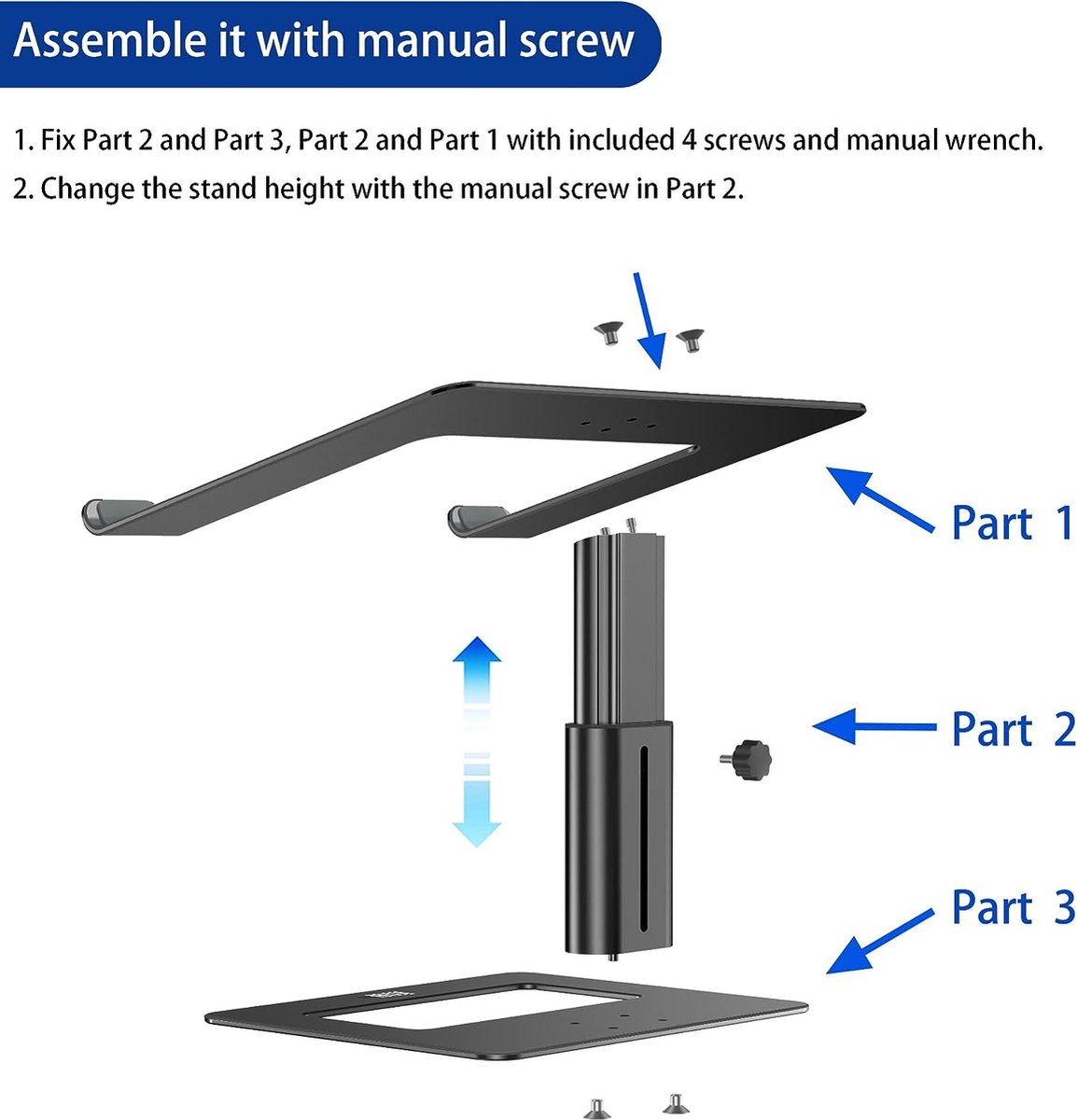 Assemble it with manual screw

1. Fix Part 2 and Part 3, Part 2 and Part 1 with included 4 screws and manual wrench.
2. Change the stand height with the manual screw in Part 2.

Part 1

Part 2

Part 3