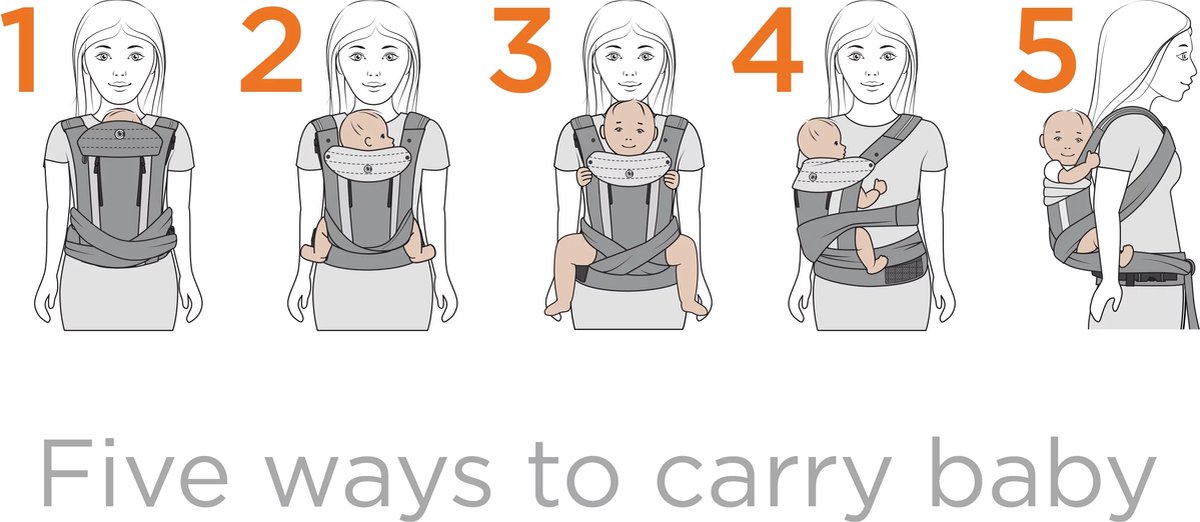 1 2 3 4 5

Five ways to carry baby