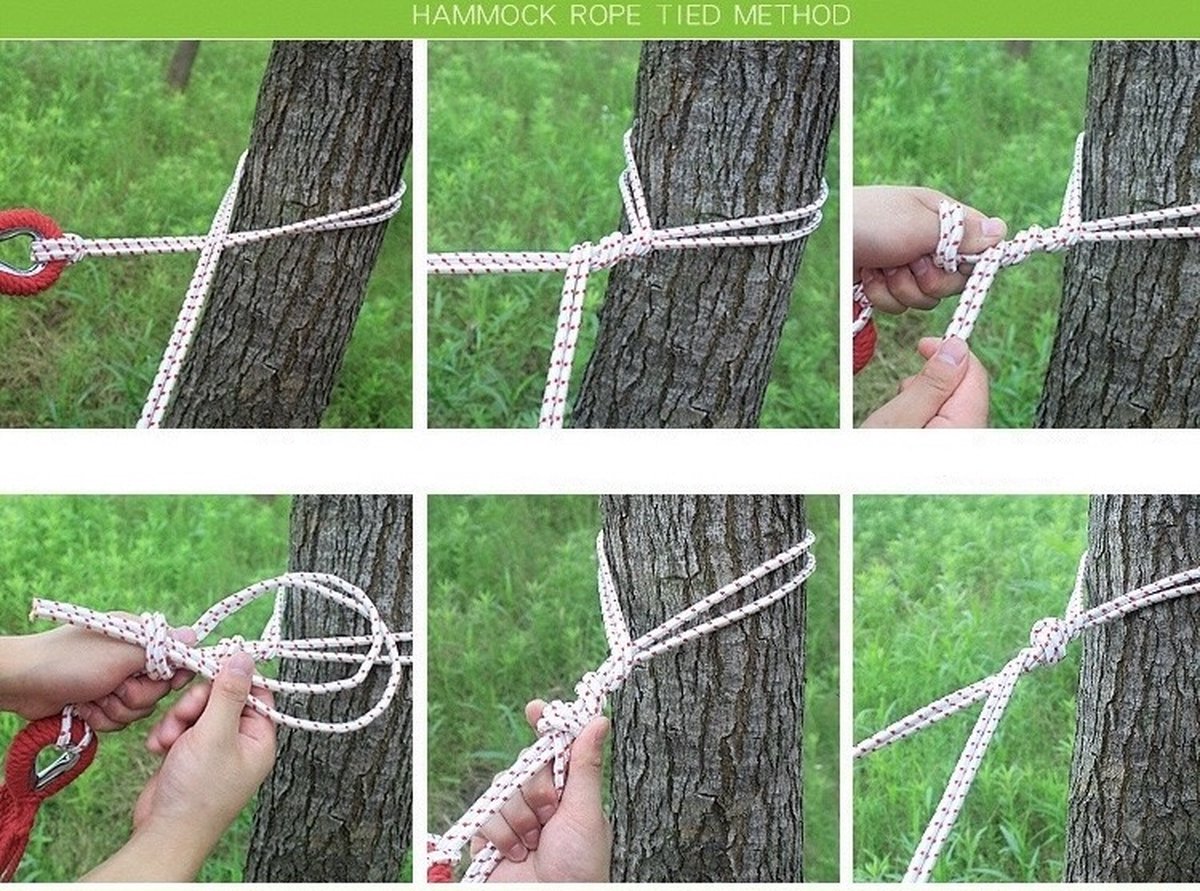 HAMMOCK ROPE TIED METHOD