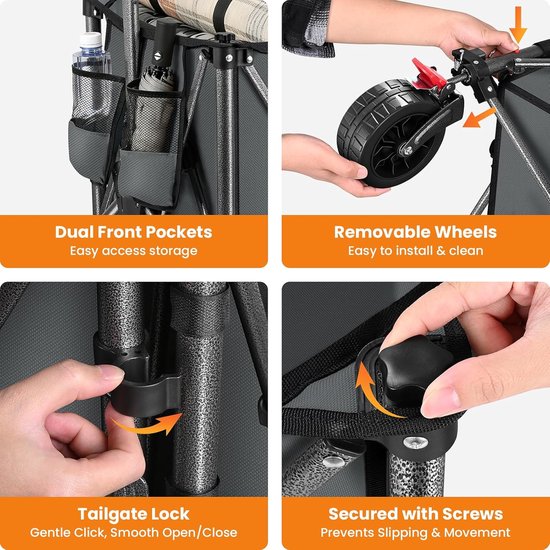 Dual Front Pockets
Easy access storage

Removable Wheels
Easy to install & clean

Tailgate Lock
Gentle Click, Smooth Open/Close

Secured with Screws
Prevents Slipping & Movement