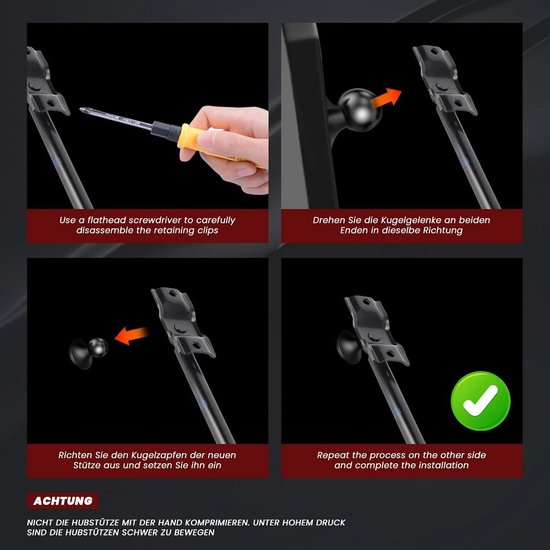 Use a flathead screwdriver to carefully disassemble the retaining clips

Drehen Sie die Kugelgelenke an beiden Enden in dieselbe Richtung

Richten Sie den Kugelzapfen der neuen Stütze aus und setzen Sie ihn ein

Repeat the process on the other side and complete the installation

ACHTUNG

NICHT DIE HUBSTÜTZE MIT DER HAND KOMPRIMIEREN. UNTER HOHEM DRUCK SIND DIE HUBSTÜTZEN SCHWER ZU BEWEGEN