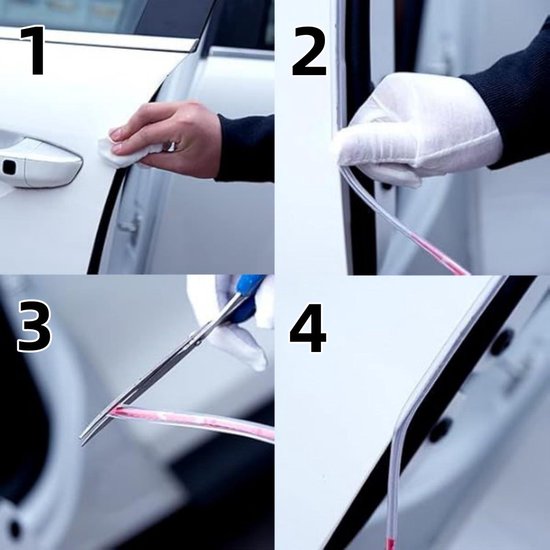 1

2

3

4