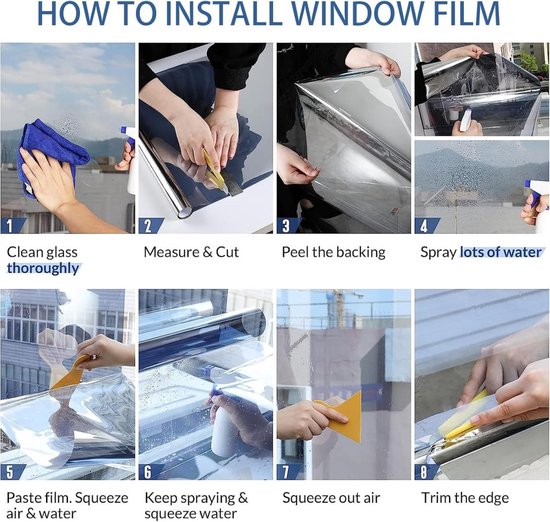 HOW TO INSTALL WINDOW FILM

1
Clean glass thoroughly

2
Measure & Cut

3
Peel the backing

4
Spray lots of water

5
Paste film. Squeeze air & water

6
Keep spraying & squeeze water

7
Squeeze out air

8
Trim the edge