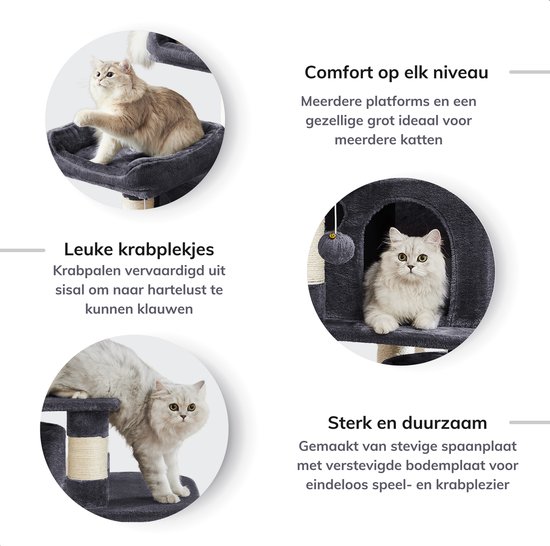 Comfort op elk niveau

Meerdere platforms en een gezellige grot ideaal voor meerdere katten

Leuke krabplekjes

Krabpalen vervaardigd uit sisal om naar hartelust te kunnen klauwen

Sterk en duurzaam

Gemaakt van stevige spaanplaat met verstevigde bodemplaat voor eindeloos speel- en krabplezier