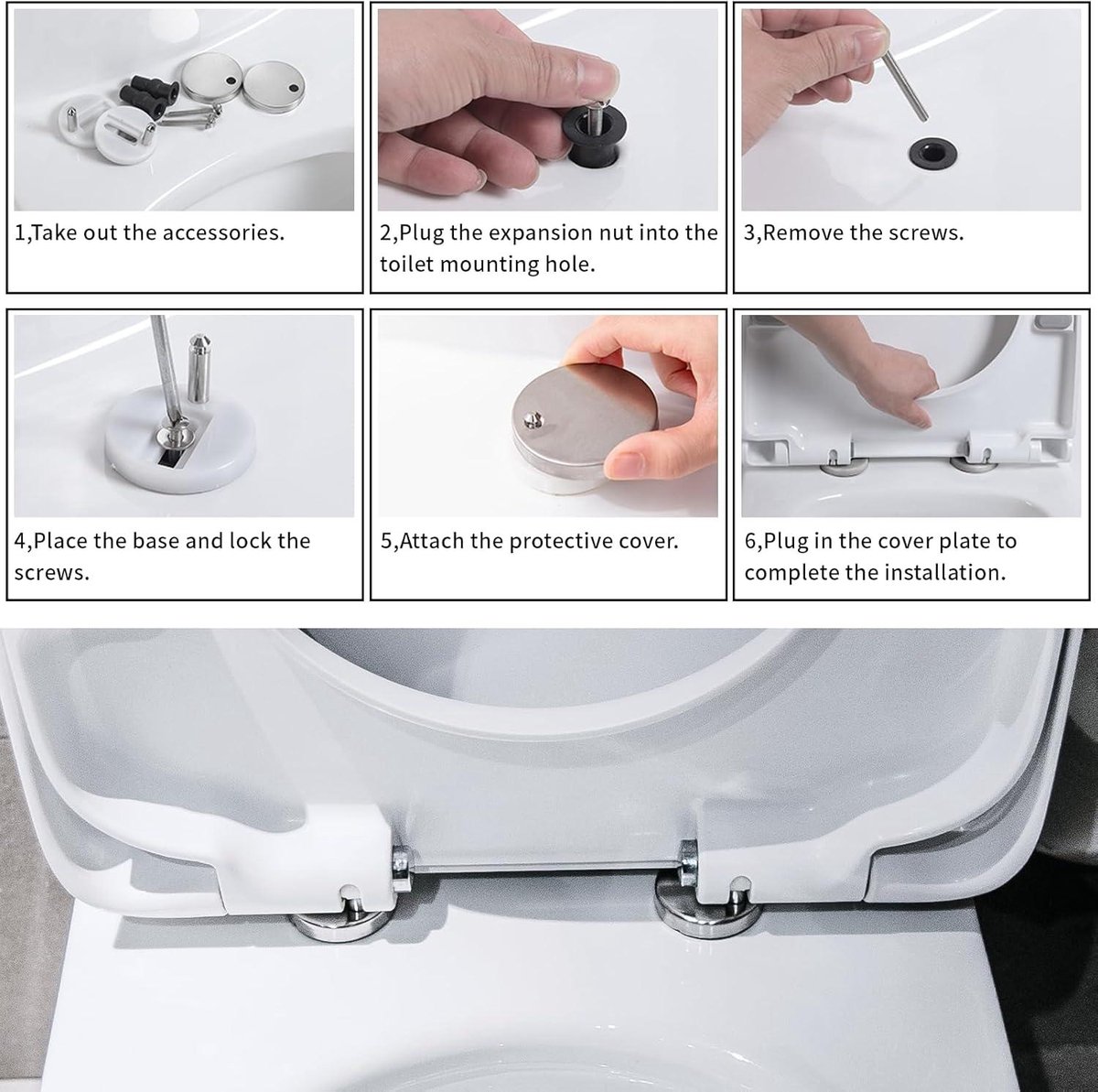 1,Take out the accessories.

2,Plug the expansion nut into the toilet mounting hole.

3,Remove the screws.

4,Place the base and lock the screws.

5,Attach the protective cover.

6,Plug in the cover plate to complete the installation.