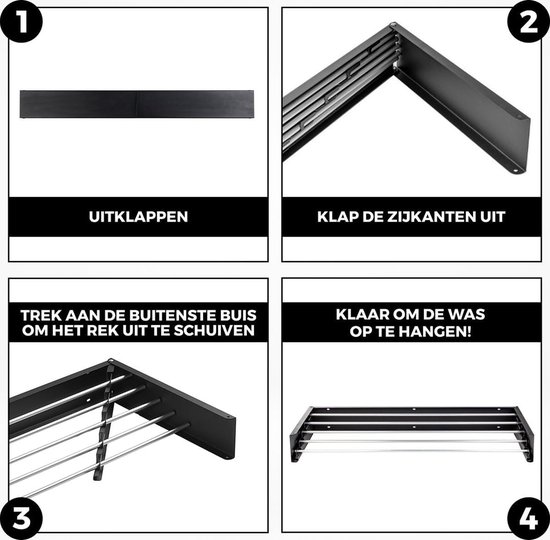 1

UITKLAPPEN

2

KLAP DE ZIJKANTEN UIT

TREK AAN DE BUITENSTE BUIS OM HET REK UIT TE SCHUIVEN

3

KLAAR OM DE WAS OP TE HANGEN!

4