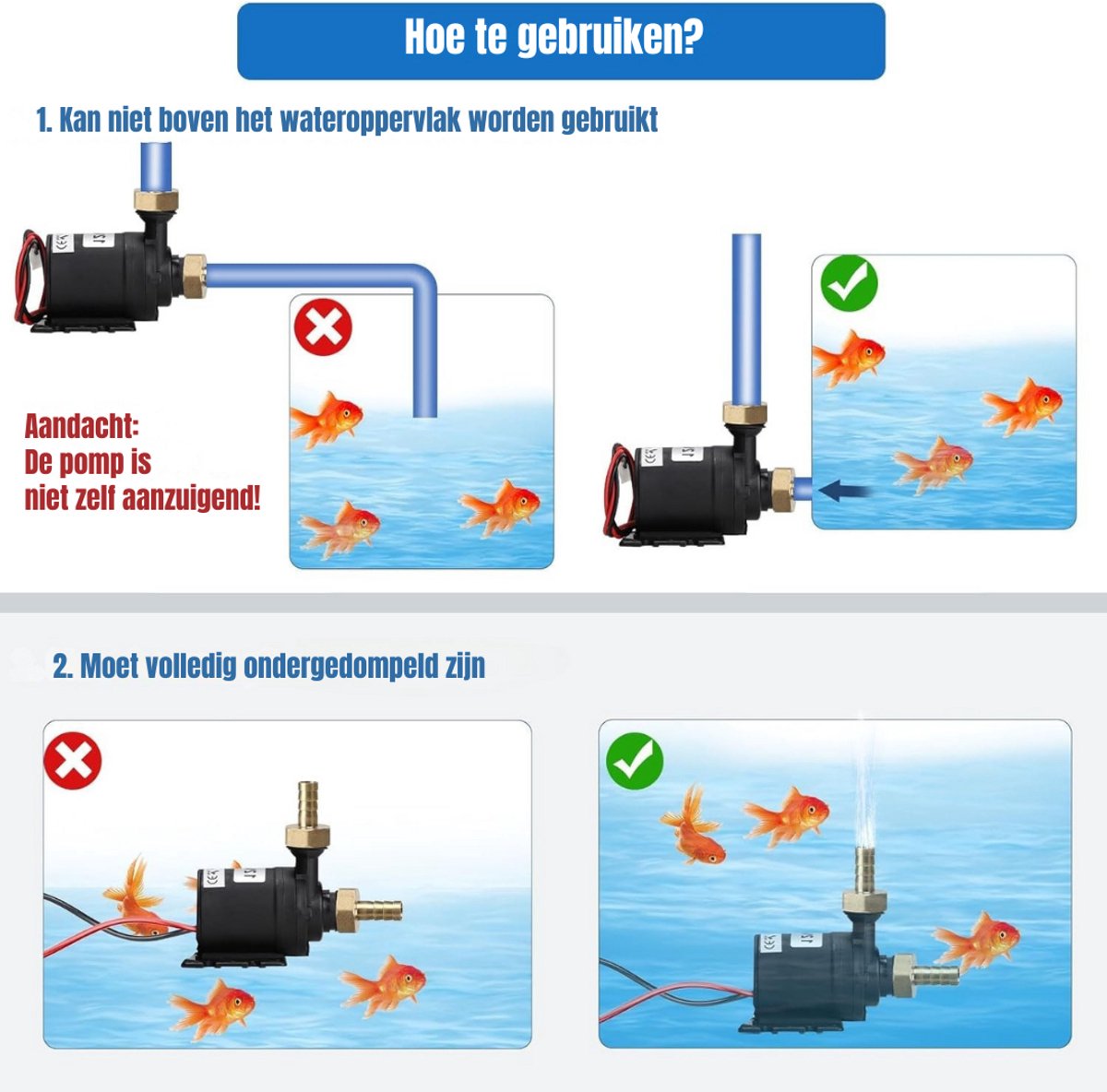 Hoe te gebruiken?

1. Kan niet boven het wateroppervlak worden gebruikt

Aandacht:
De pomp is
niet zelf aanzuigend!

2. Moet volledig ondergedompeld zijn