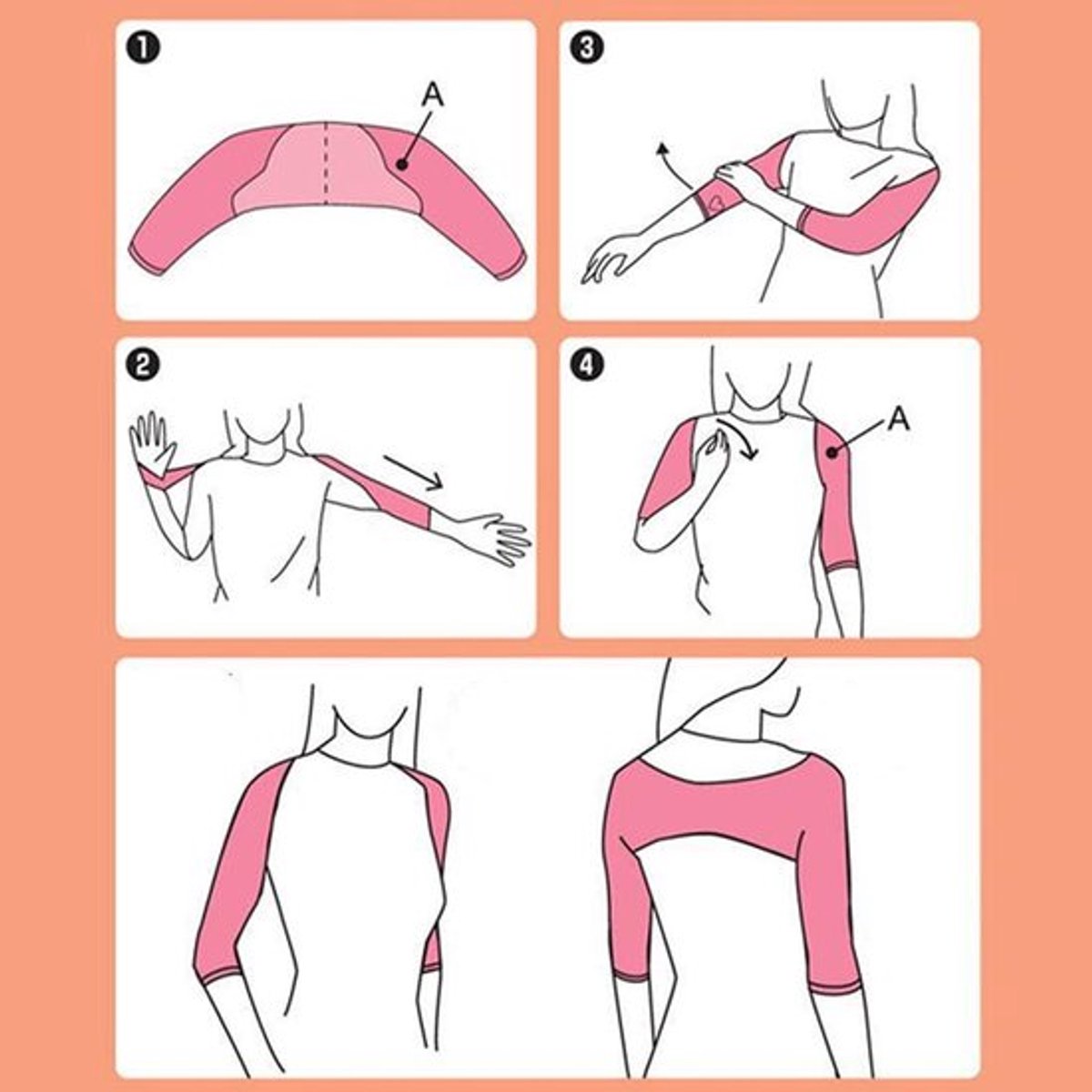 ❶
A

❸

❷

❹
A