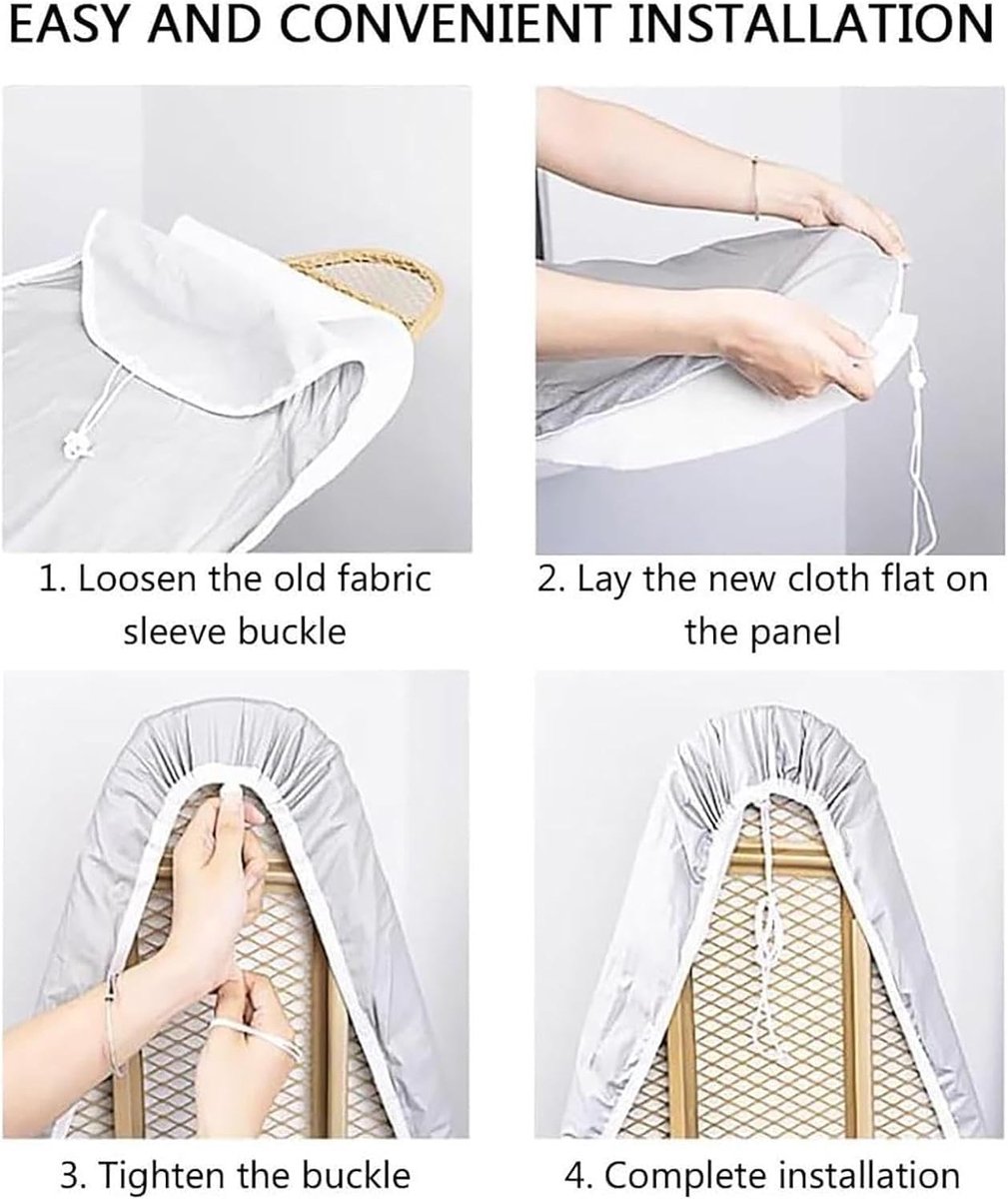 EASY AND CONVENIENT INSTALLATION

1. Loosen the old fabric sleeve buckle

2. Lay the new cloth flat on the panel

3. Tighten the buckle

4. Complete installation