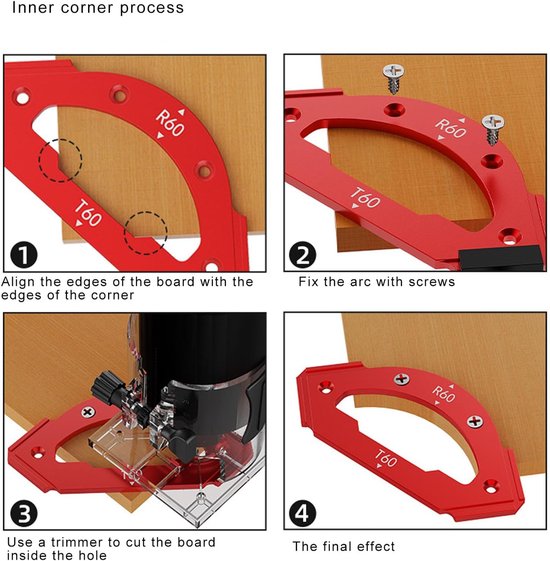 Inner corner process

R60
T60
1
Align the edges of the board with the edges of the corner

R60
T60
2
Fix the arc with screws

T60
3
Use a trimmer to cut the board inside the hole

R60
T60
4
The final effect