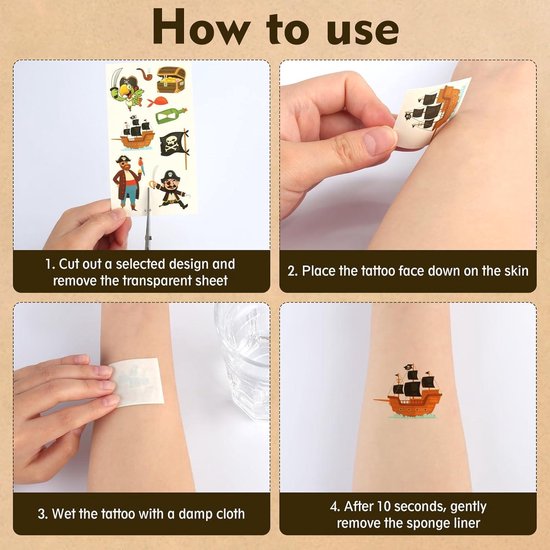 How to use

1. Cut out a selected design and remove the transparent sheet

2. Place the tattoo face down on the skin

3. Wet the tattoo with a damp cloth

4. After 10 seconds, gently remove the sponge liner