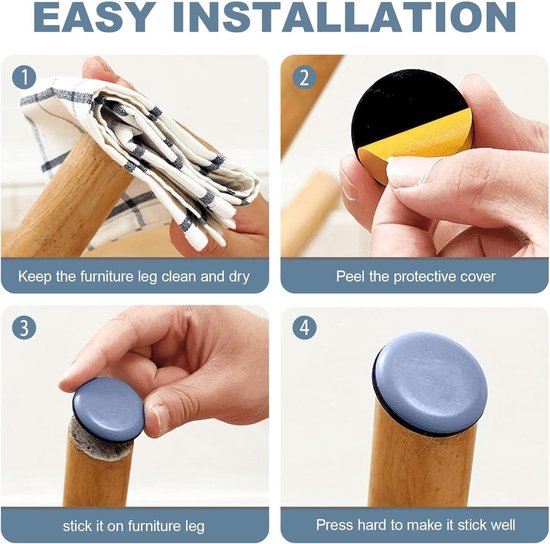 EASY INSTALLATION

1

Keep the furniture leg clean and dry

2

Peel the protective cover

3

stick it on furniture leg

4

Press hard to make it stick well