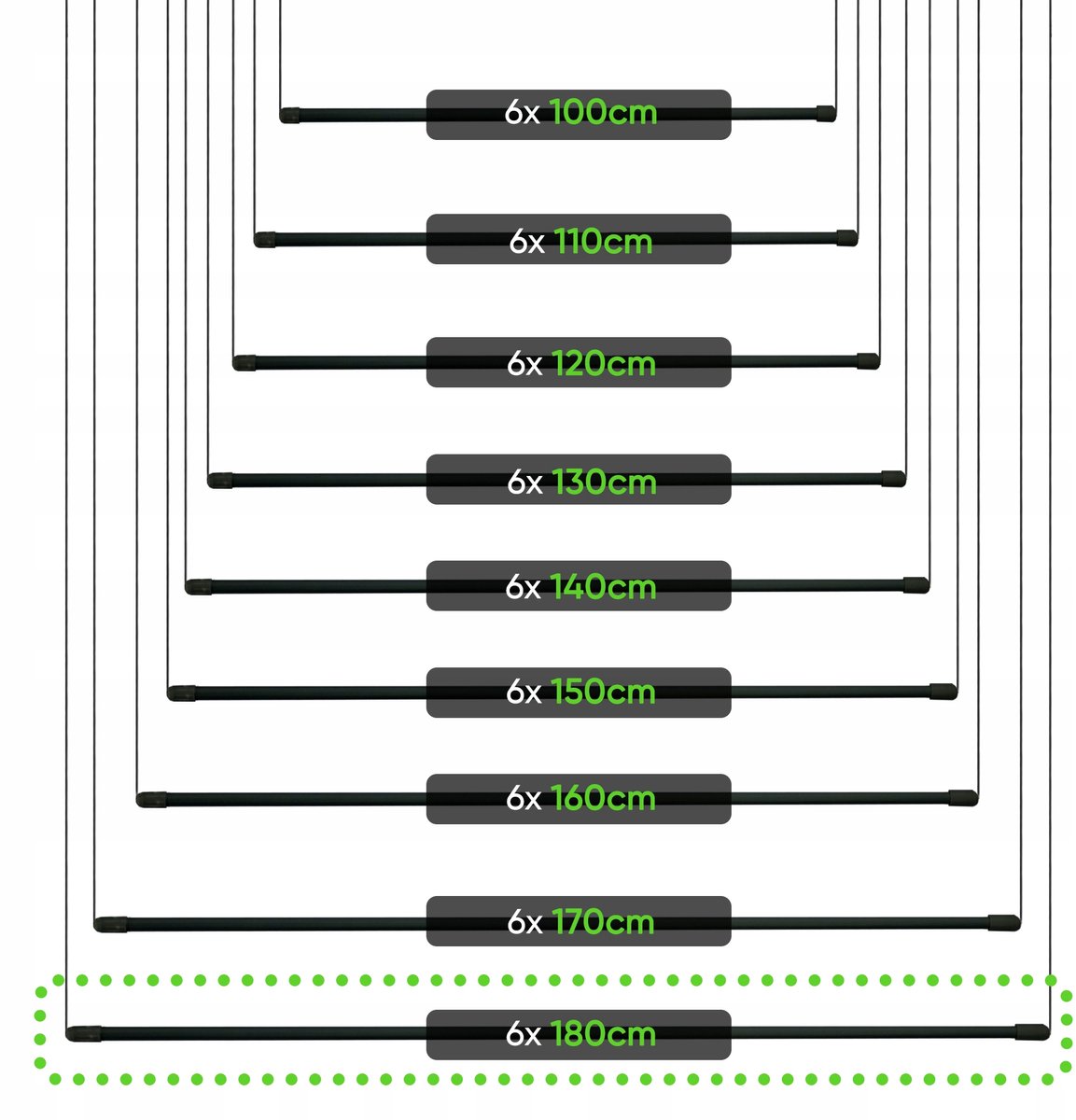 6x 100cm

6x 110cm

6x 120cm

6x 130cm

6x 140cm

6x 150cm

6x 160cm

6x 170cm

6x 180cm