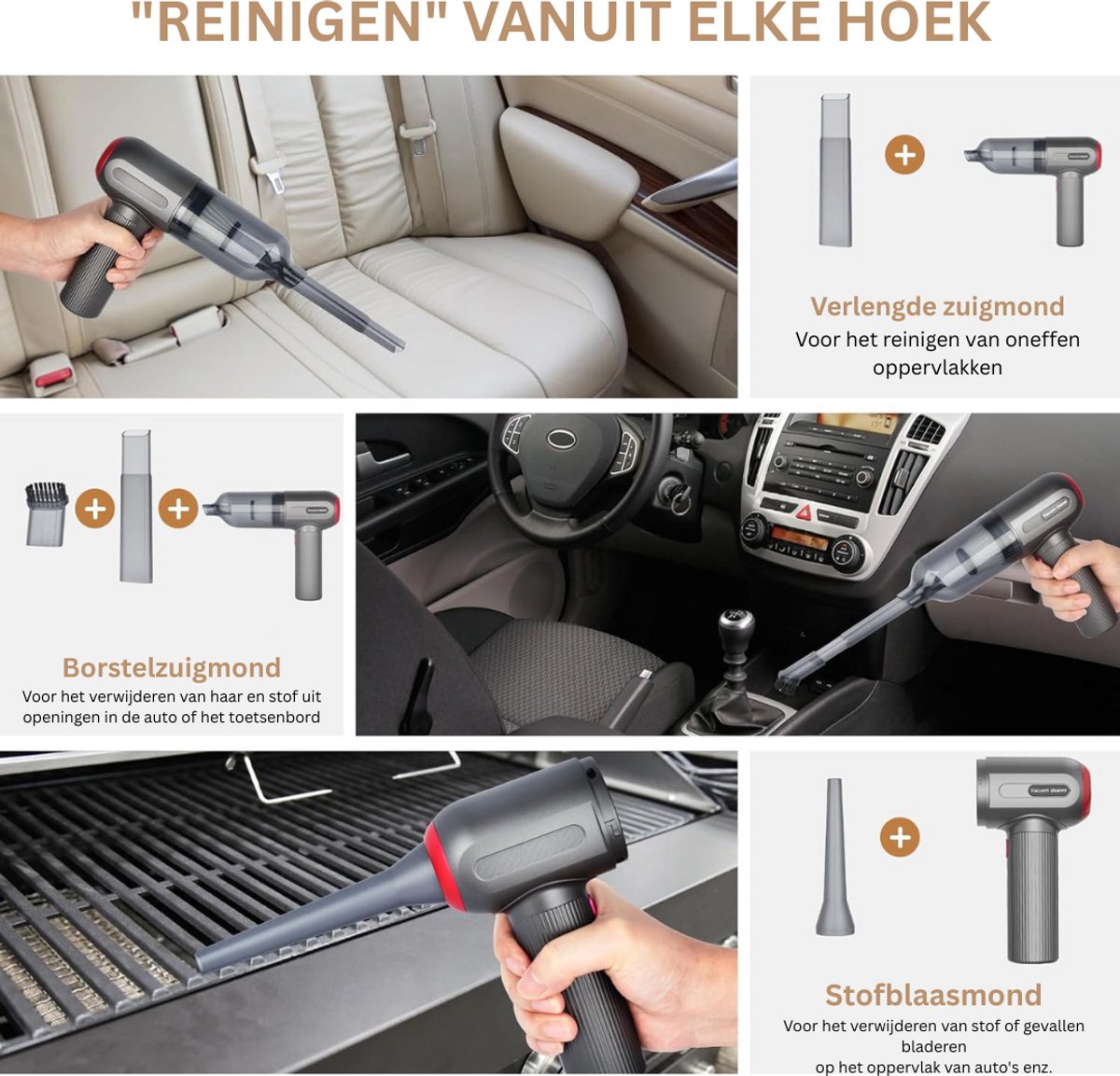 "REINIGEN" VANUIT ELKE HOEK

Verlengde zuigmond
Voor het reinigen van oneffen oppervlakken

Borstelzuigmond
Voor het verwijderen van haar en stof uit openingen in de auto of het toetsenbord

Vacuum cleaner

Stofblaasmond
Voor het verwijderen van stof of gevallen bladeren
op het oppervlak van auto's enz.