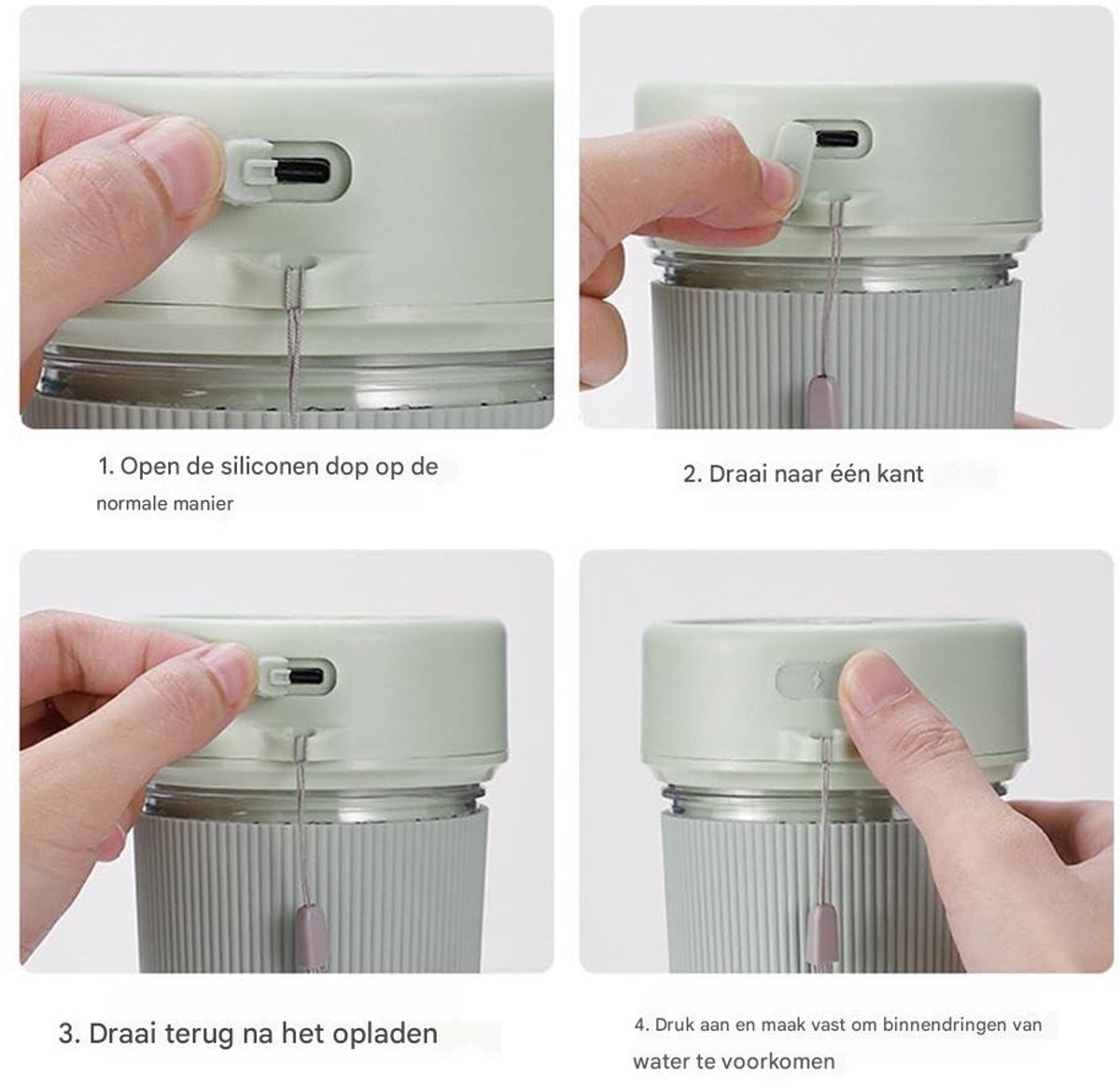 1. Open de siliconen dop op de normale manier

2. Draai naar één kant

3. Draai terug na het opladen

4. Druk aan en maak vast om binnendringen van water te voorkomen