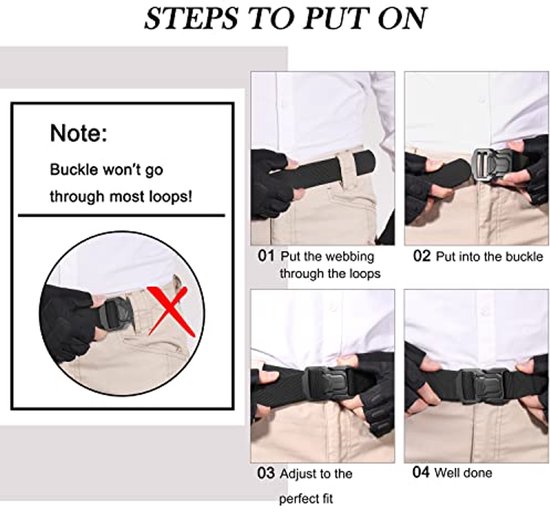 STEPS TO PUT ON

Note:

Buckle won't go through most loops!

01 Put the webbing through the loops

02 Put into the buckle

03 Adjust to the perfect fit

04 Well done