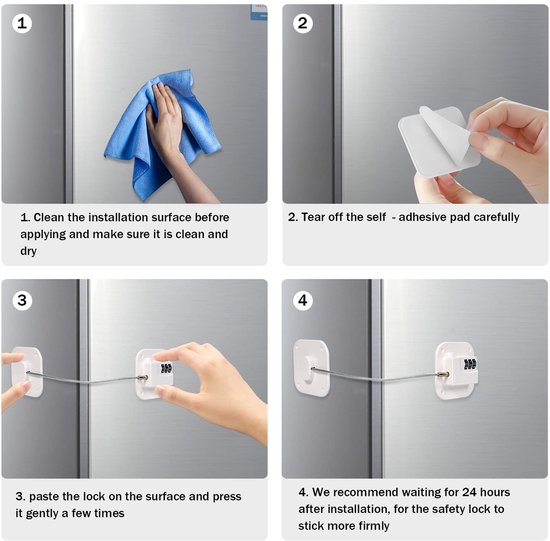 1

1. Clean the installation surface before applying and make sure it is clean and dry

2

2. Tear off the self - adhesive pad carefully

3

3. paste the lock on the surface and press it gently a few times

4

4. We recommend waiting for 24 hours after installation, for the safety lock to stick more firmly