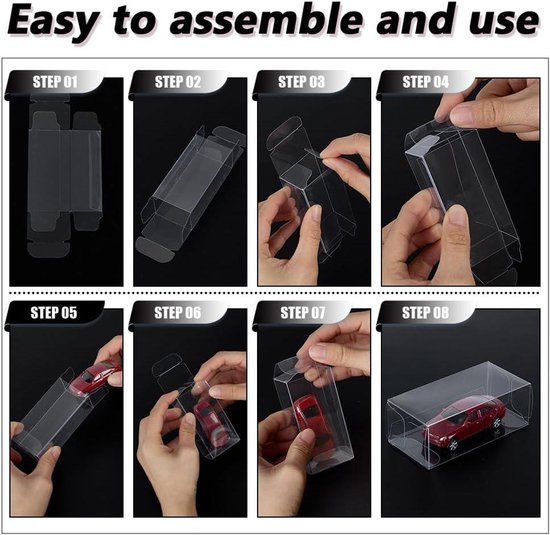 Easy to assemble and use

STEP 01

STEP 02

STEP 03

STEP 04

STEP 05

STEP 06

STEP 07

STEP 08