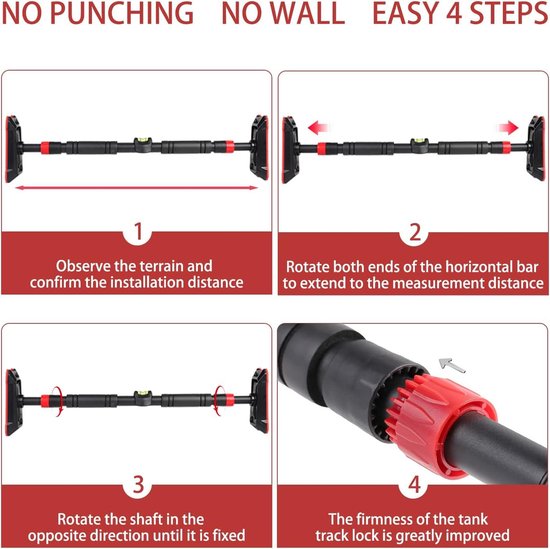 NO PUNCHING NO WALL EASY 4 STEPS

1

Observe the terrain and confirm the installation distance

2

Rotate both ends of the horizontal bar to extend to the measurement distance

3

Rotate the shaft in the opposite direction until it is fixed

4

The firmness of the tank track lock is greatly improved