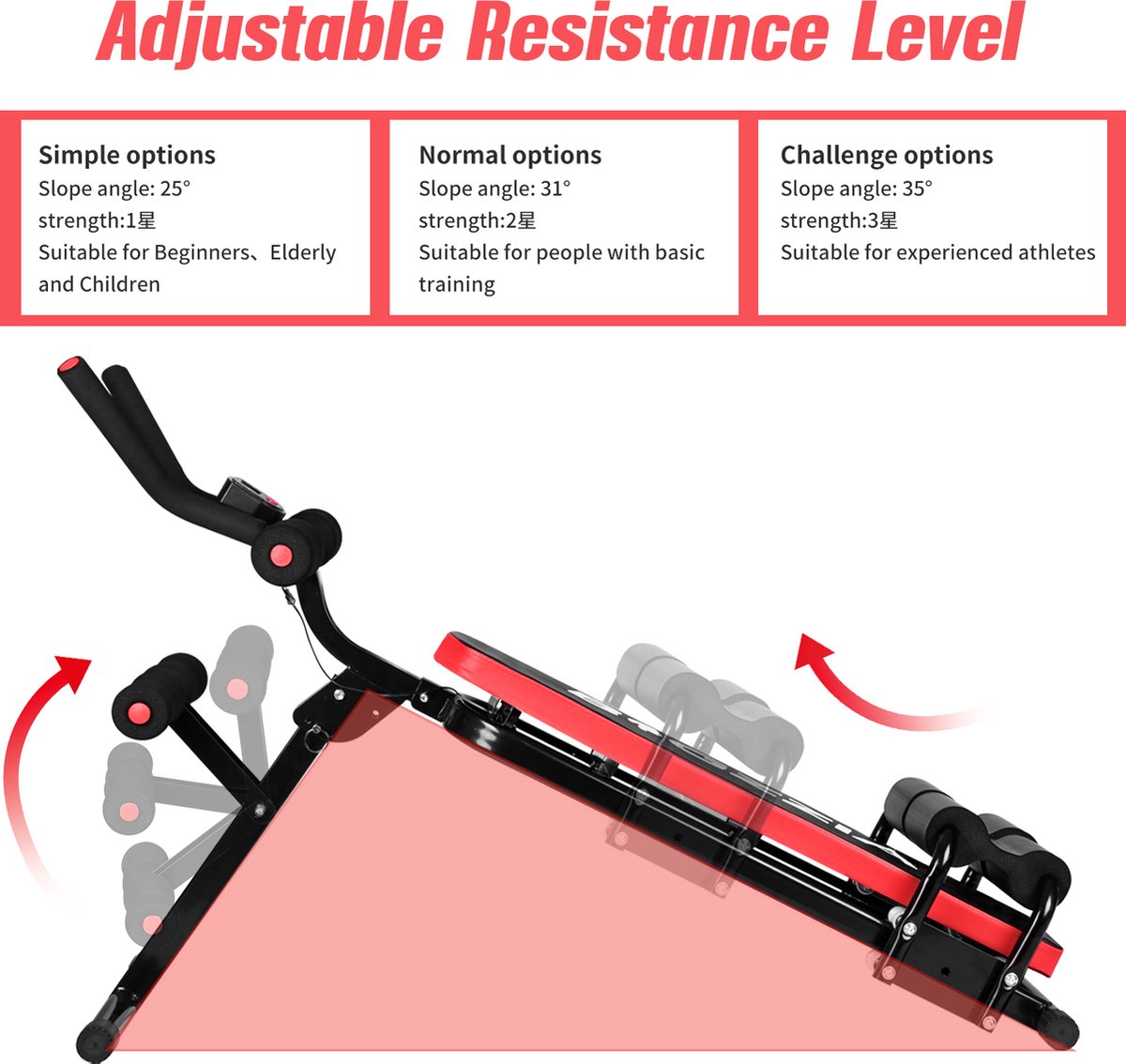 Adjustable Resistance Level

Simple options
Slope angle: 25°
strength:1星
Suitable for Beginners、Elderly and Children

Normal options
Slope angle: 31°
strength:2星
Suitable for people with basic training

Challenge options
Slope angle: 35°
strength:3星
Suitable for experienced athletes