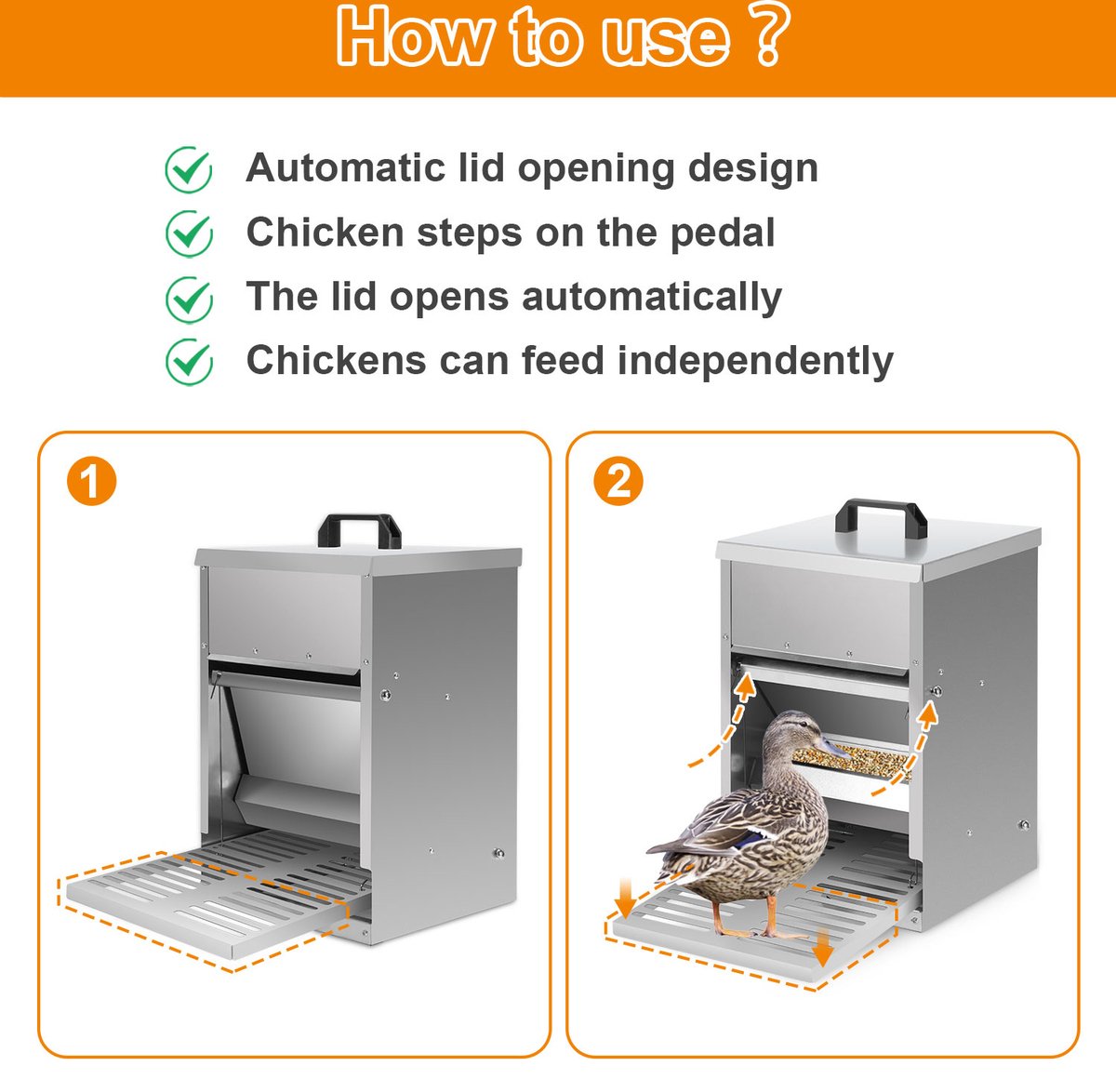 How to use ?

Automatic lid opening design
Chicken steps on the pedal
The lid opens automatically
Chickens can feed independently

1

2