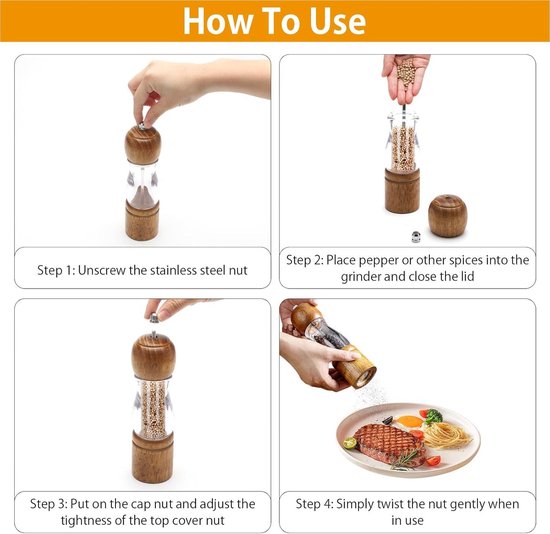 How To Use

Step 1: Unscrew the stainless steel nut

Step 2: Place pepper or other spices into the grinder and close the lid

Step 3: Put on the cap nut and adjust the tightness of the top cover nut

Step 4: Simply twist the nut gently when in use