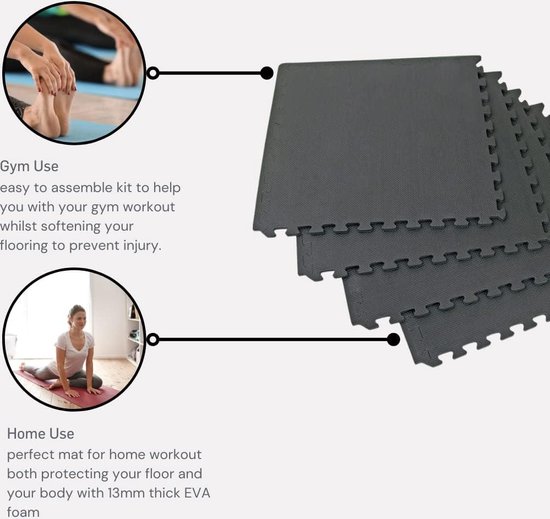 Gym Use
easy to assemble kit to help you with your gym workout whilst softening your flooring to prevent injury.

Home Use
perfect mat for home workout both protecting your floor and your body with 13mm thick EVA foam