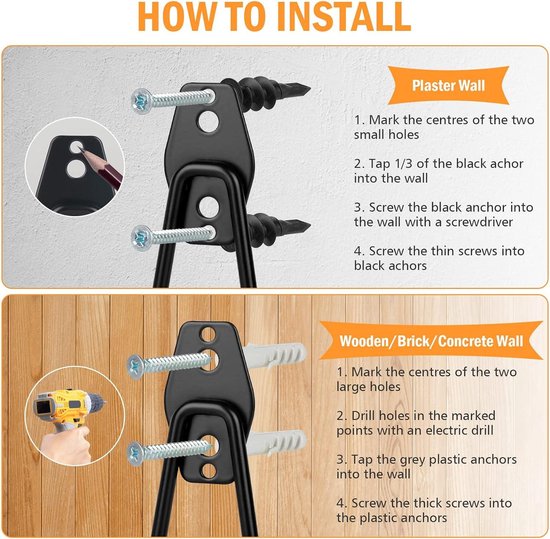 HOW TO INSTALL

Plaster Wall

1. Mark the centres of the two small holes

2. Tap 1/3 of the black achor into the wall

3. Screw the black anchor into the wall with a screwdriver

4. Screw the thin screws into black achors

Wooden/Brick/Concrete Wall

1. Mark the centres of the two large holes

2. Drill holes in the marked points with an electric drill

3. Tap the grey plastic anchors into the wall

4. Screw the thick screws into the plastic anchors