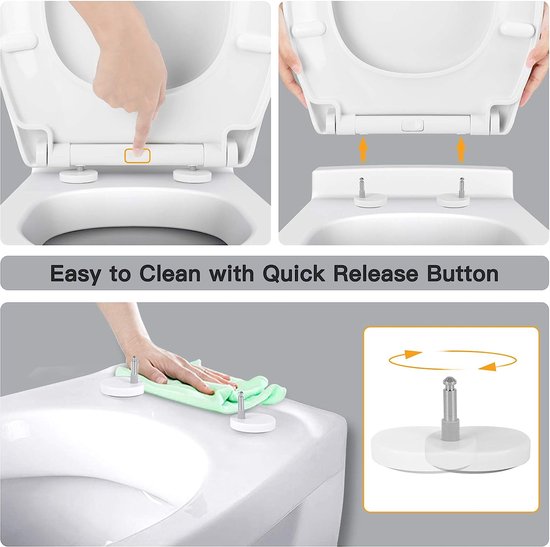 Easy to Clean with Quick Release Button