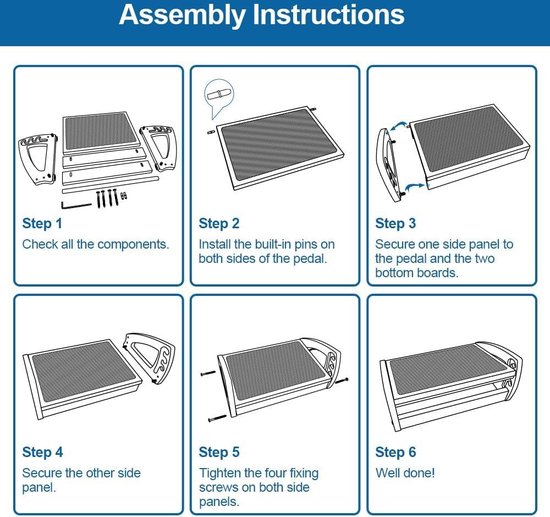 Assembly Instructions

Step 1
Check all the components.

Step 2
Install the built-in pins on both sides of the pedal.

Step 3
Secure one side panel to the pedal and the two bottom boards.

Step 4
Secure the other side panel.

Step 5
Tighten the four fixing screws on both side panels.

Step 6
Well done!