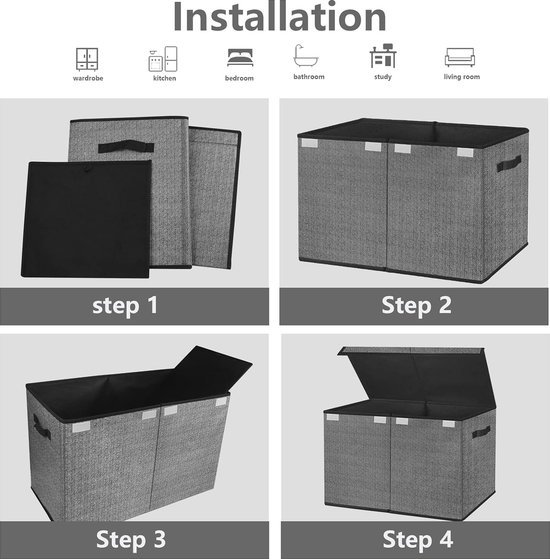 Installation

wardrobe kitchen bedroom bathroom study living room

step 1

Step 2

Step 3

Step 4