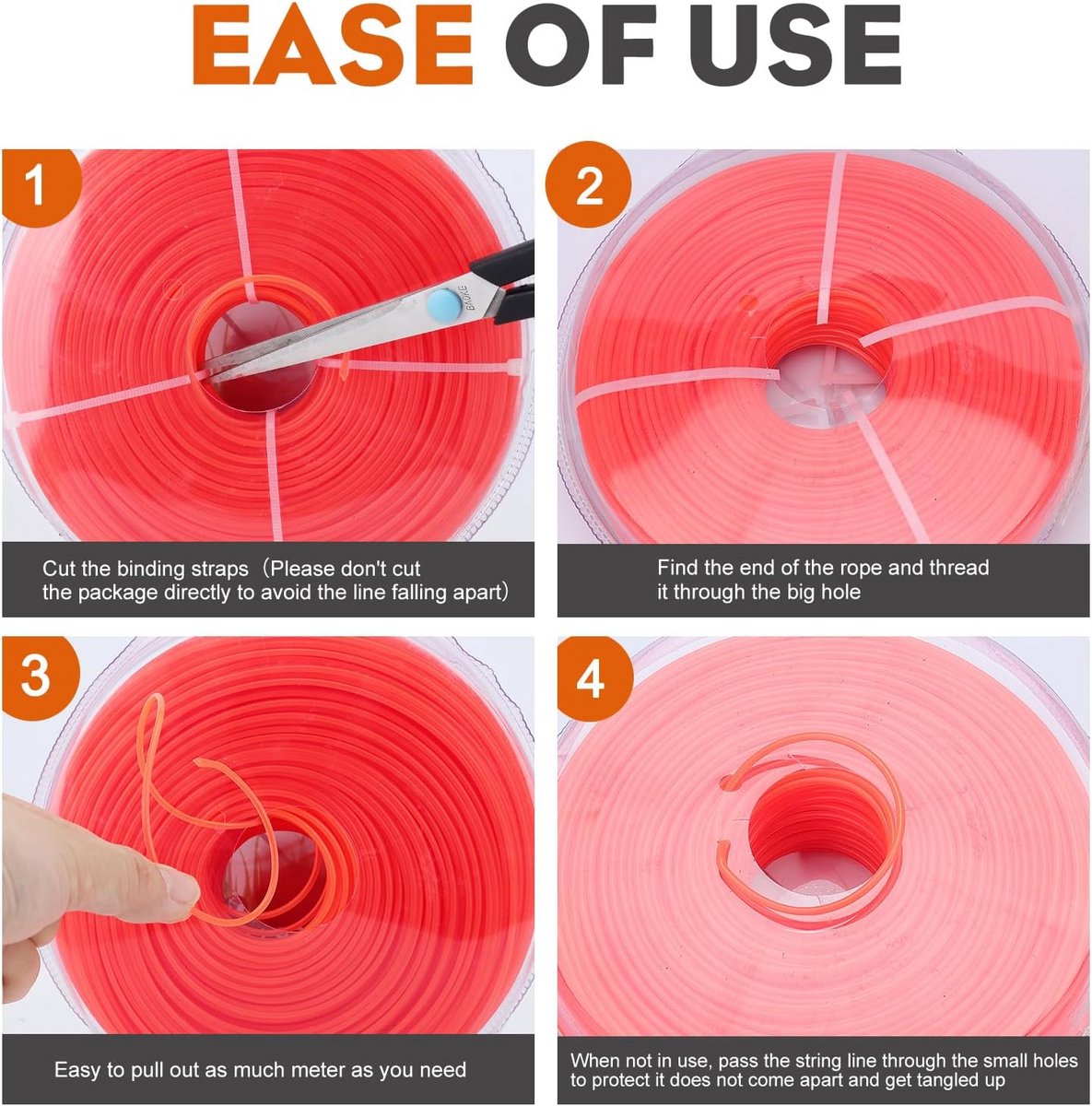 EASE OF USE

1

BAOKE

Cut the binding straps（Please don't cut the package directly to avoid the line falling apart）

2

Find the end of the rope and thread it through the big hole

3

Easy to pull out as much meter as you need

4

When not in use, pass the string line through the small holes to protect it does not come apart and get tangled up