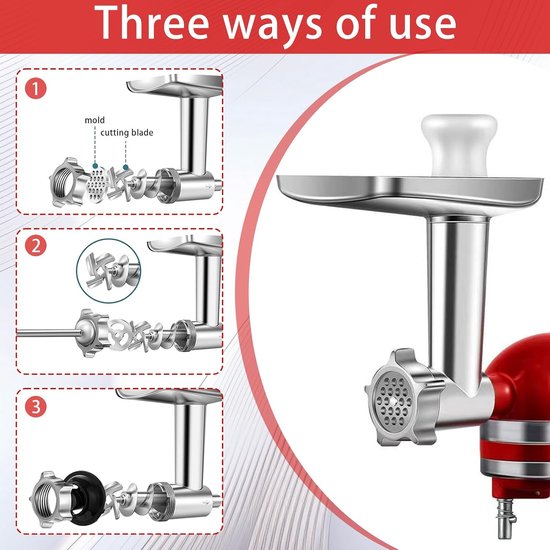 Three ways of use

1

mold

cutting blade

2

3