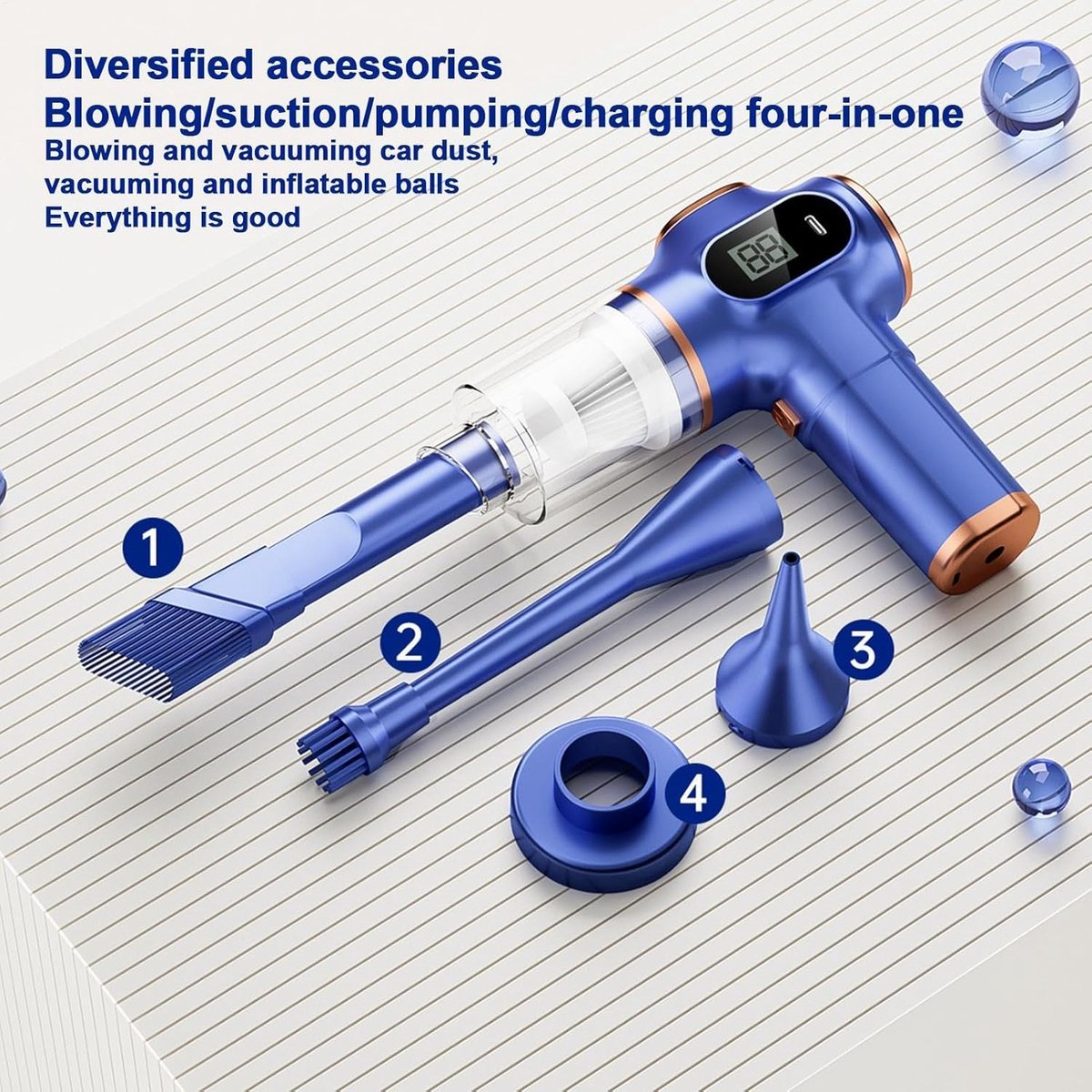 Diversified accessories
Blowing/suction/pumping/charging four-in-one
Blowing and vacuuming car dust, vacuuming and inflatable balls
Everything is good

88

1

2

3

4