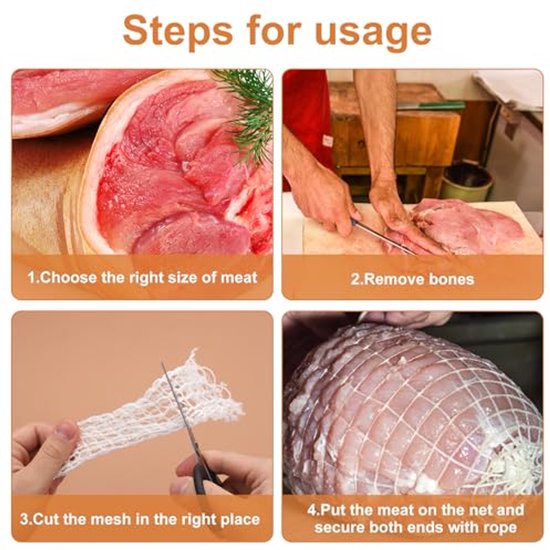 Steps for usage

1.Choose the right size of meat

2.Remove bones

3.Cut the mesh in the right place

4.Put the meat on the net and secure both ends with rope