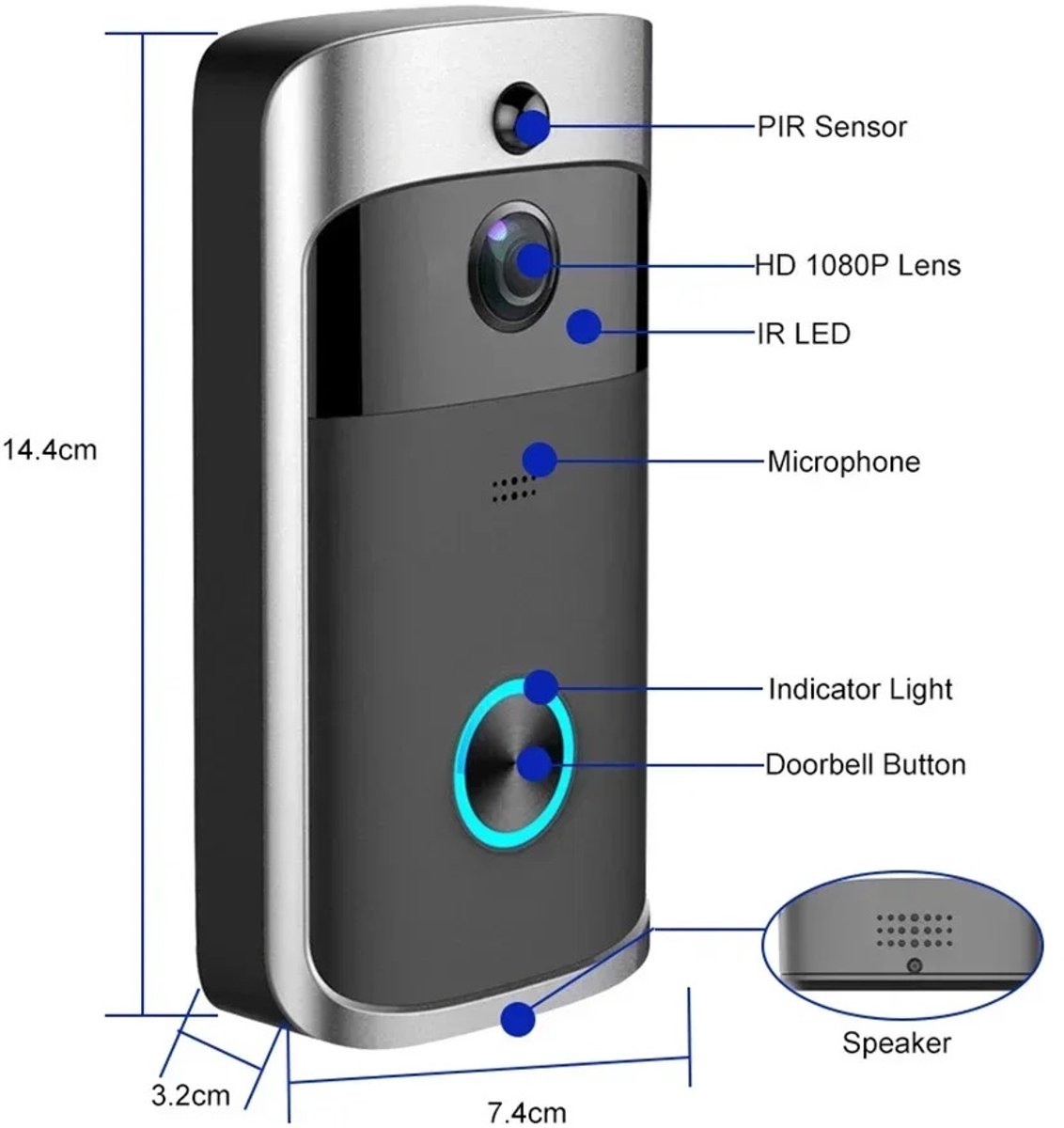 PIR Sensor

HD 1080P Lens

IR LED

14.4cm

Microphone

Indicator Light

Doorbell Button

Speaker

3.2cm

7.4cm