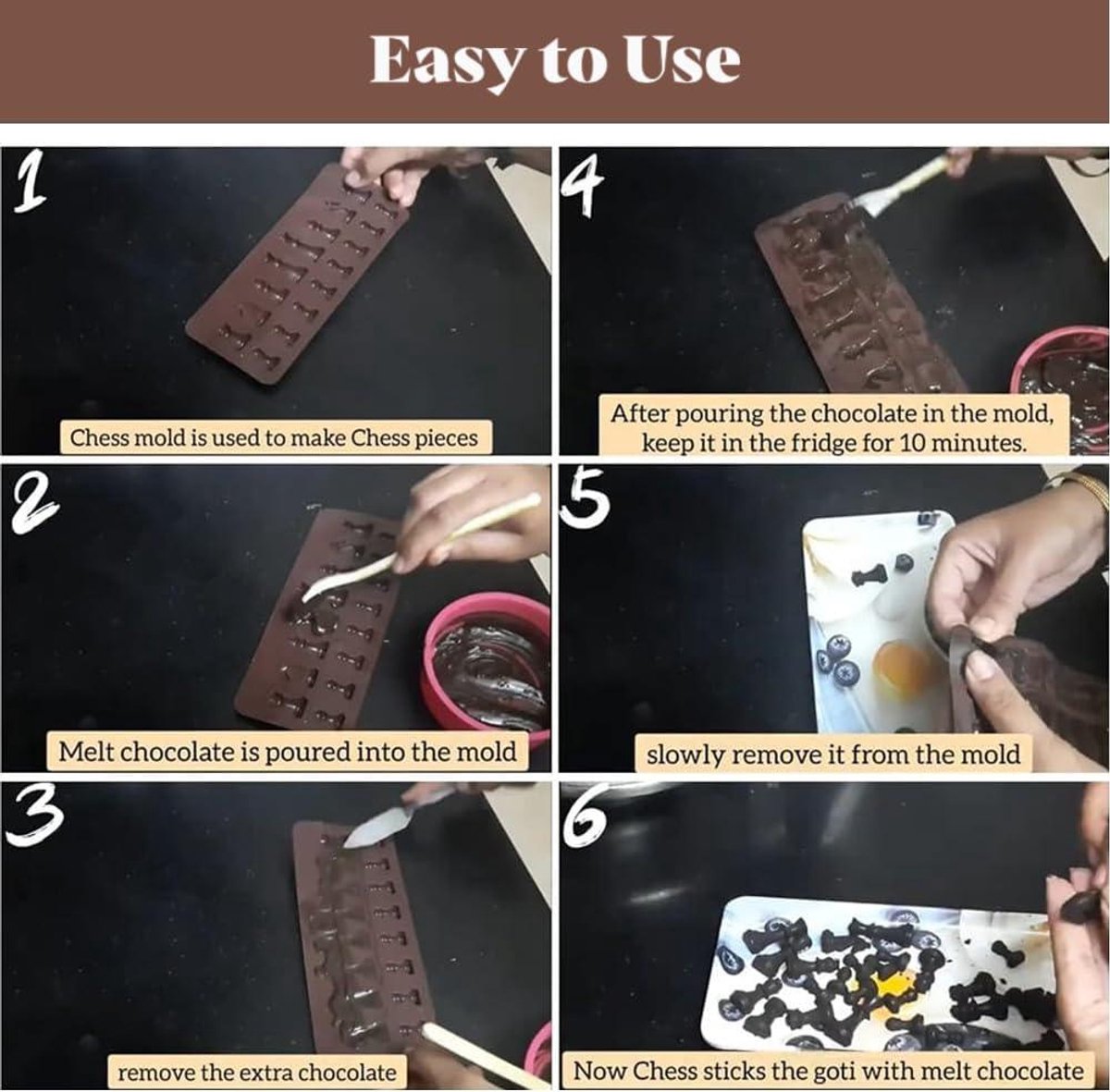 Easy to Use

1
Chess mold is used to make Chess pieces

2
Melt chocolate is poured into the mold

3
remove the extra chocolate

4
After pouring the chocolate in the mold, keep it in the fridge for 10 minutes.

5
slowly remove it from the mold

6
Now Chess sticks the goti with melt chocolate