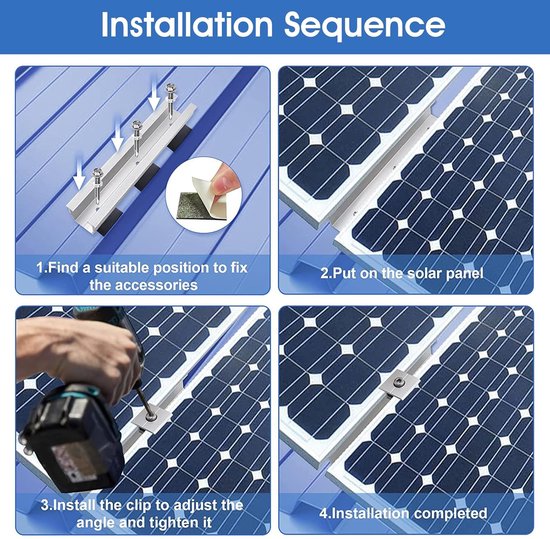 Installation Sequence

1.Find a suitable position to fix the accessories

2.Put on the solar panel

3.Install the clip to adjust the angle and tighten it

4.Installation completed