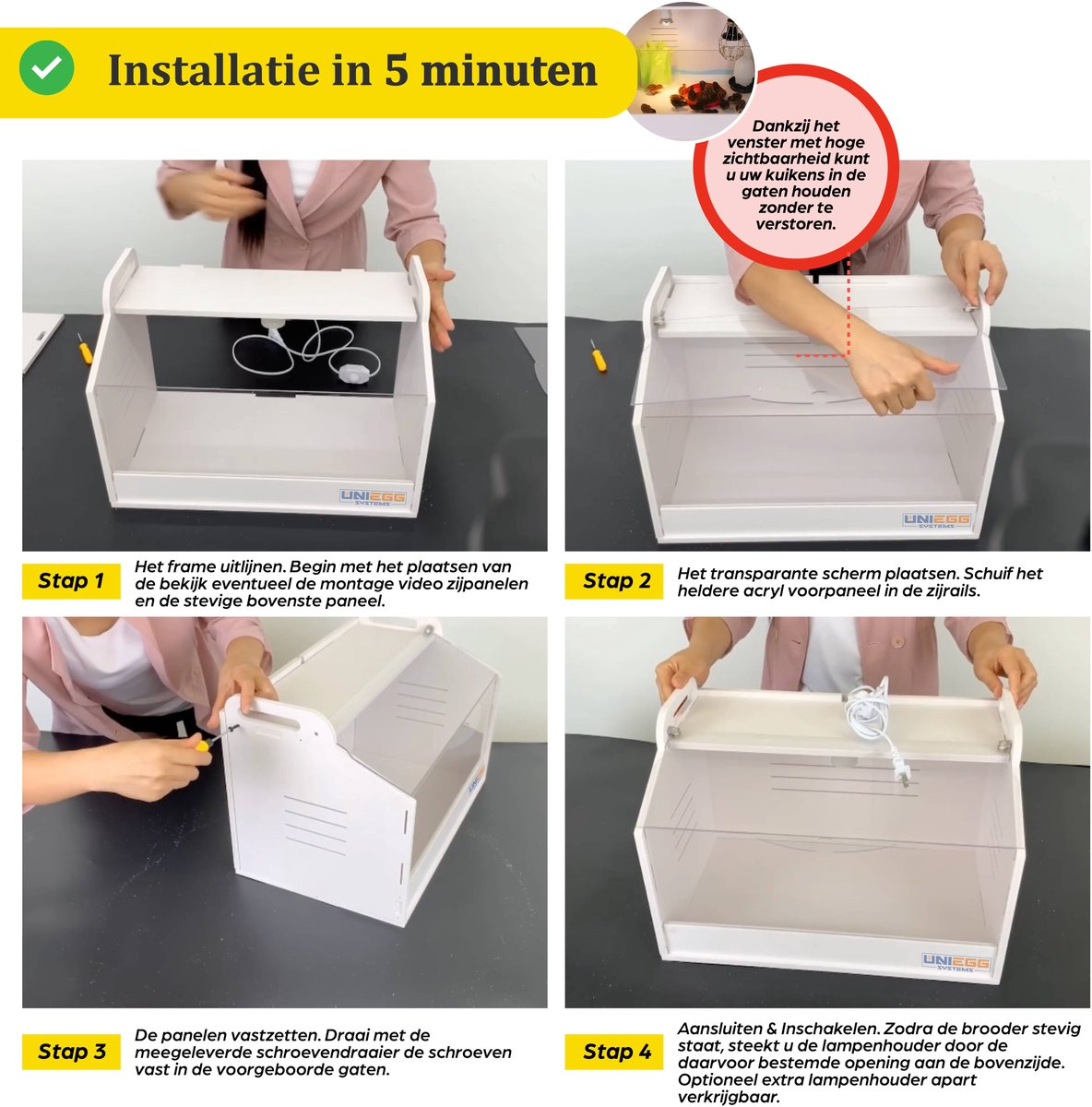 Installatie in 5 minuten

Dankzij het venster met hoge zichtbaarheid kunt u uw kuikens in de gaten houden zonder te verstoren.

UNIEGG SYSTEMS

UNIEGG SYSTEMS

Stap 1 Het frame uitlijnen. Begin met het plaatsen van de bekijk eventueel de montage video zijpanelen en de stevige bovenste paneel.

Stap 2 Het transparante scherm plaatsen. Schuif het heldere acryl voorpaneel in de zijrails.

UNIEGG SYSTEMS

Stap 3 De panelen vastzetten. Draai met de meegeleverde schroevendraaier de schroeven vast in de voorgeboorde gaten.

Stap 4 Aansluiten & Inschakelen. Zodra de brooder stevig staat, steekt u de lampenhouder door de daarvoor bestemde opening aan de bovenzijde. Optioneel extra lampenhouder apart verkrijgbaar.