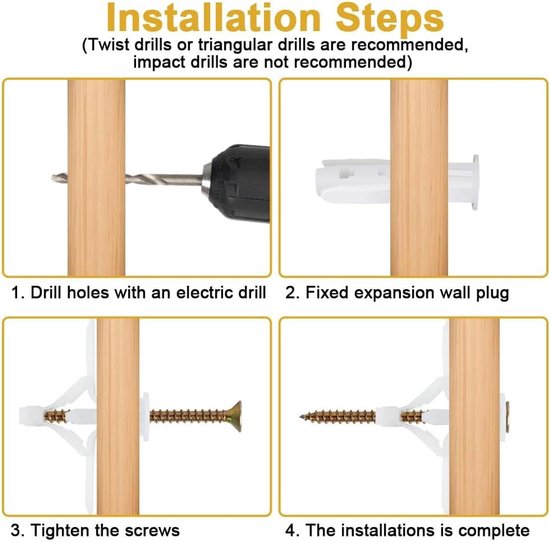 Installation Steps
(Twist drills or triangular drills are recommended, impact drills are not recommended)

1. Drill holes with an electric drill

2. Fixed expansion wall plug

3. Tighten the screws

4. The installations is complete