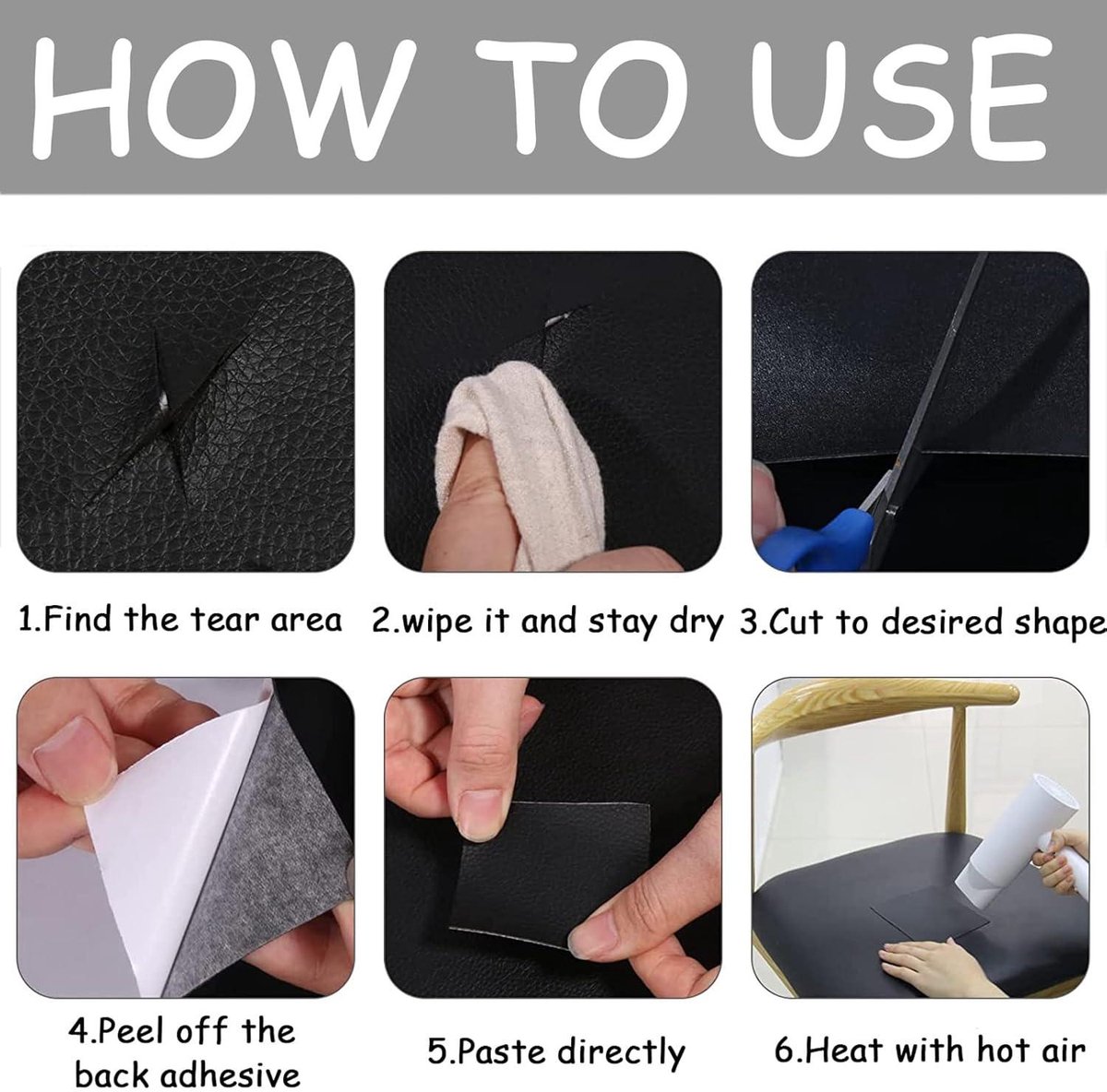 HOW TO USE

1.Find the tear area

2.wipe it and stay dry

3.Cut to desired shape

4.Peel off the back adhesive

5.Paste directly

6.Heat with hot air