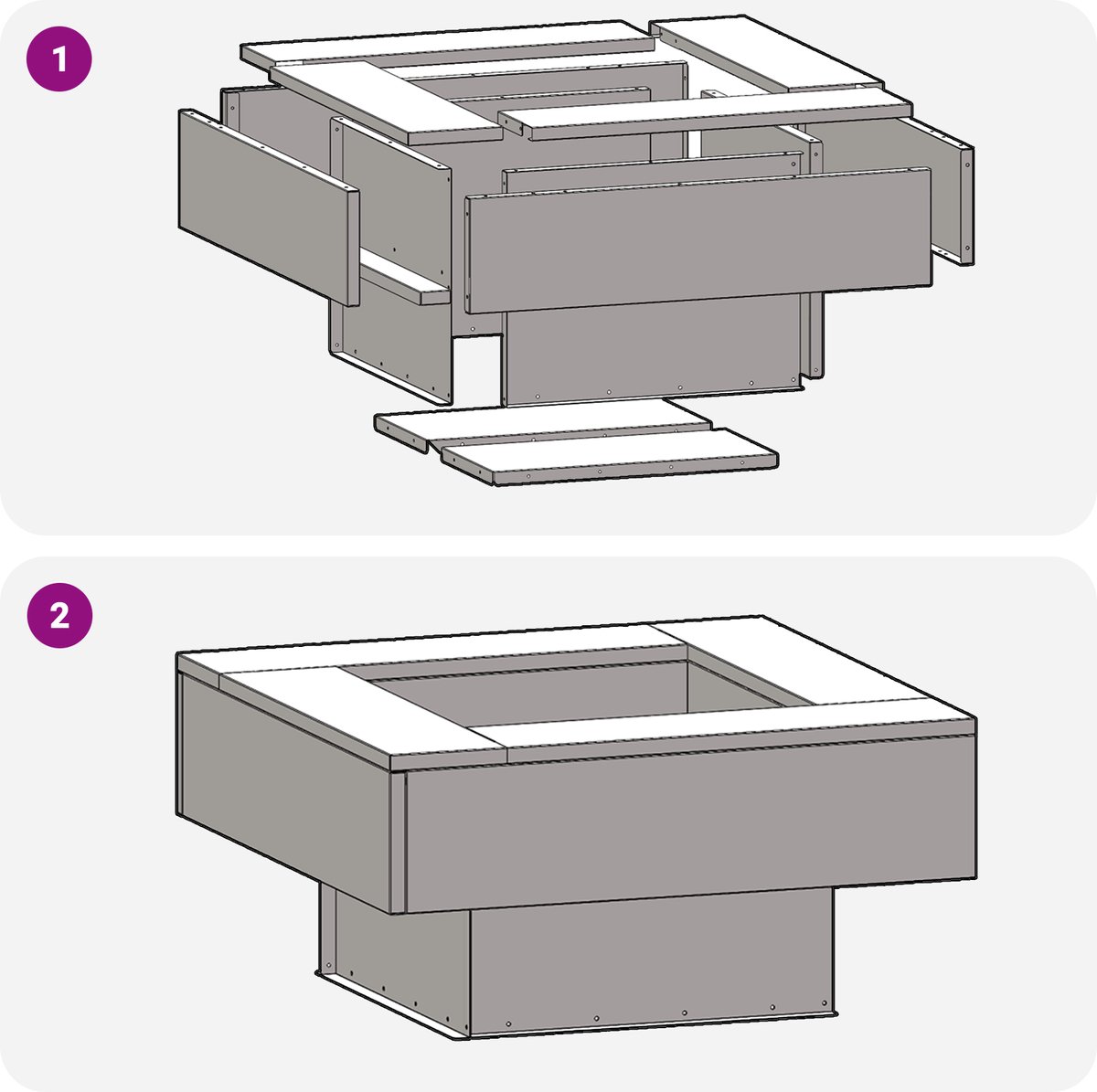 1

2